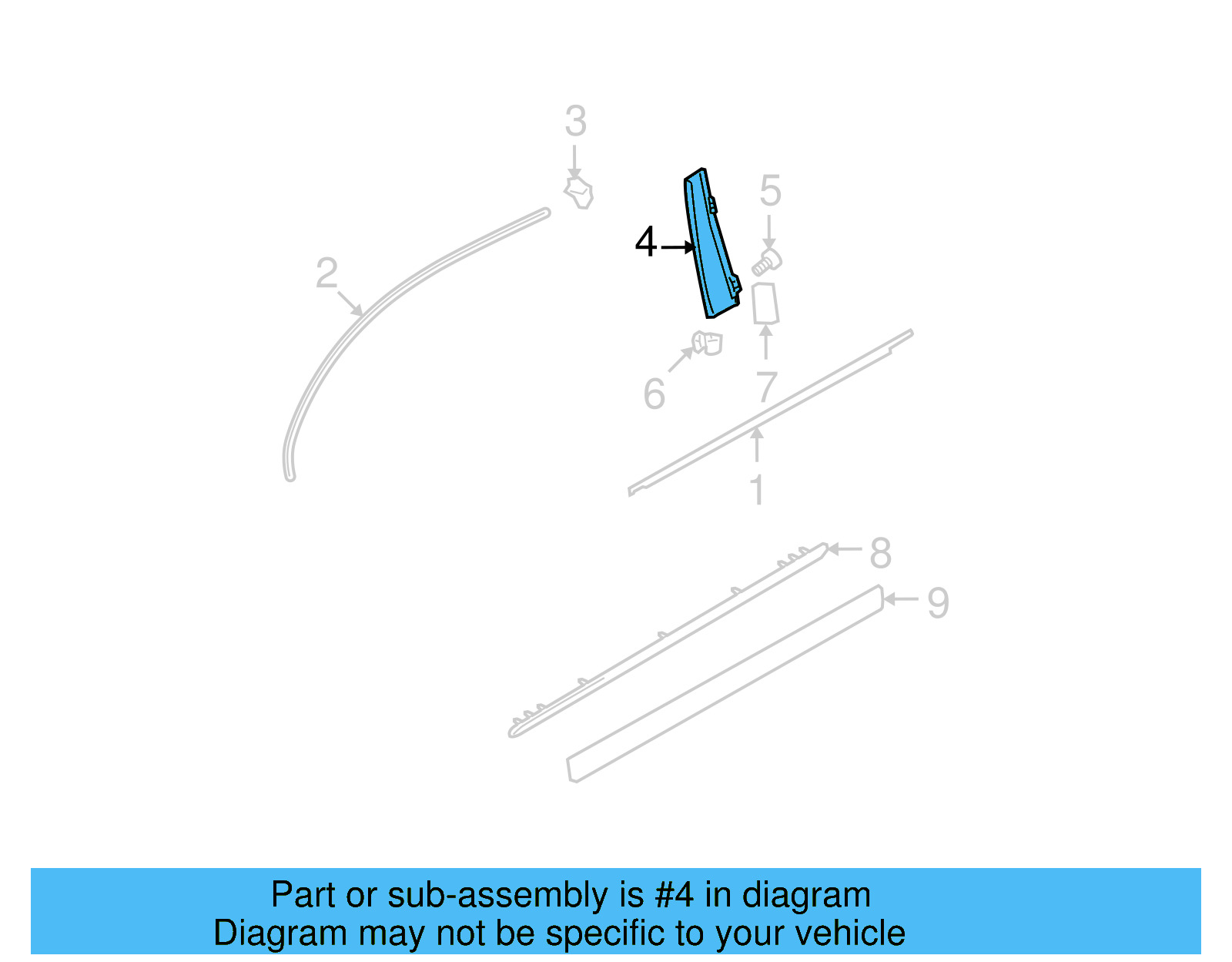 3
5
4
2
6
7
1
8
9

Part or sub-assembly is #4 in diagram
Diagram may not be specific to your vehicle