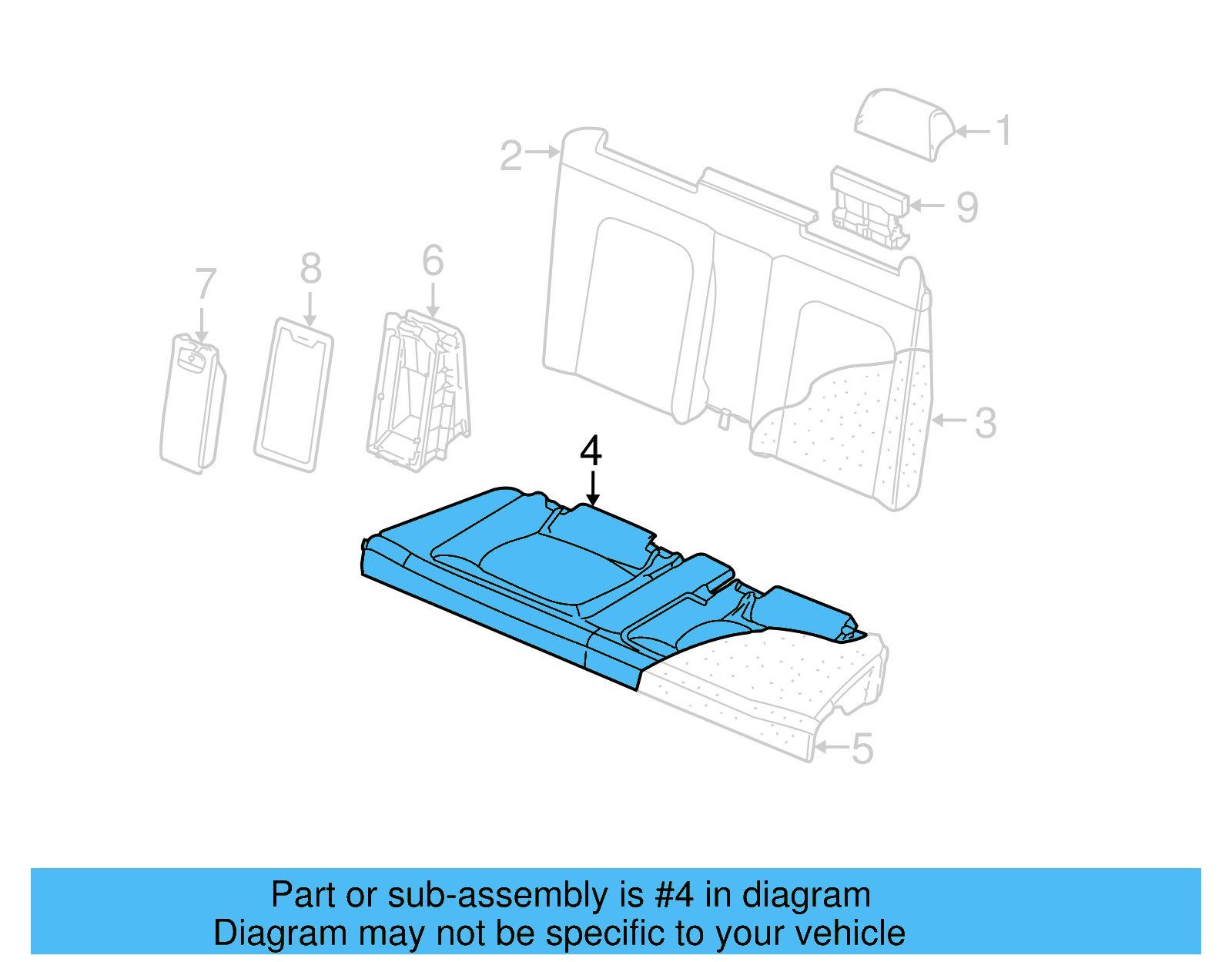 1
2
9
7
8
6
3
4
5

Part or sub-assembly is #4 in diagram
Diagram may not be specific to your vehicle