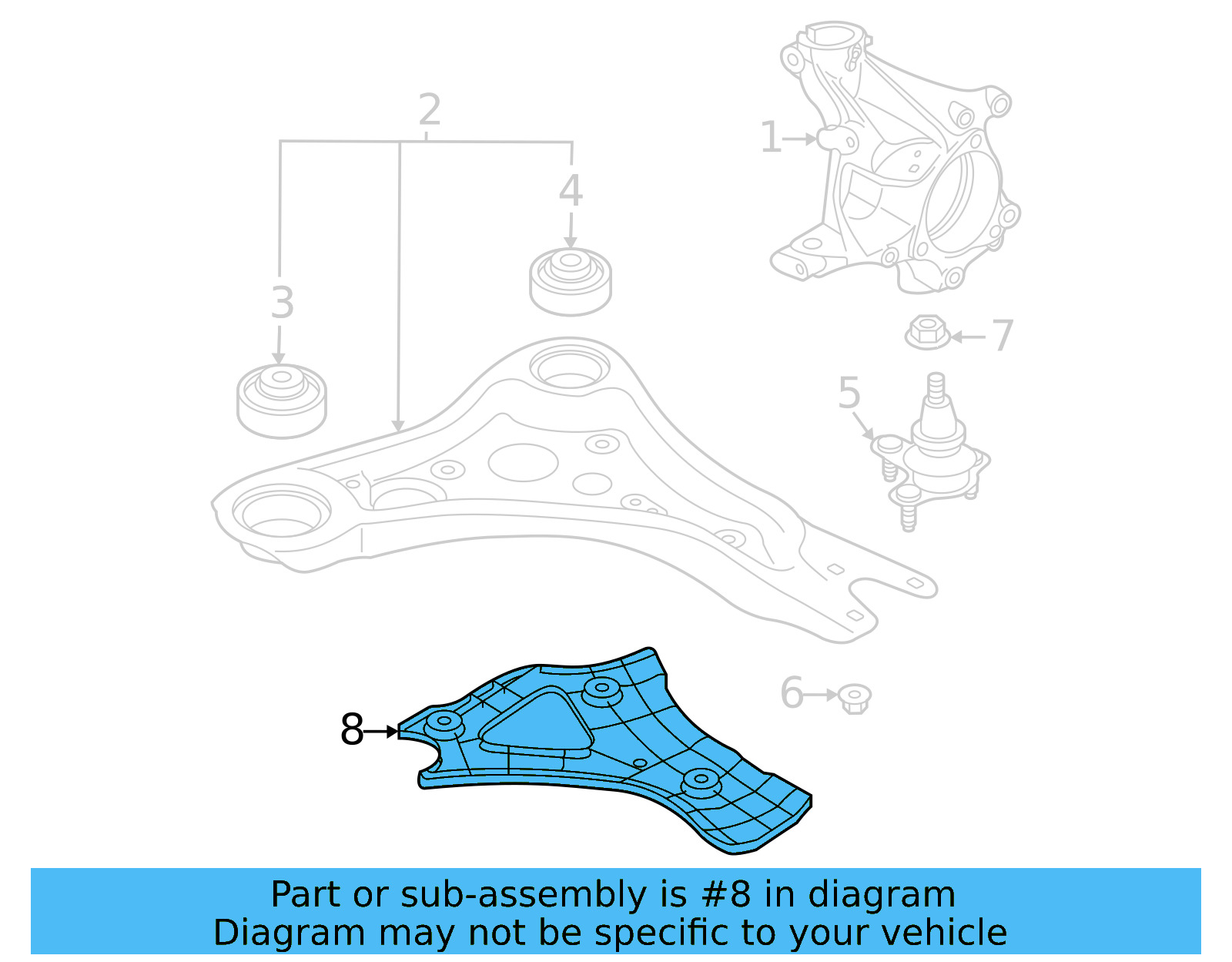 2
1
4
3
7
5
6
8

Part or sub-assembly is #8 in diagram
Diagram may not be specific to your vehicle