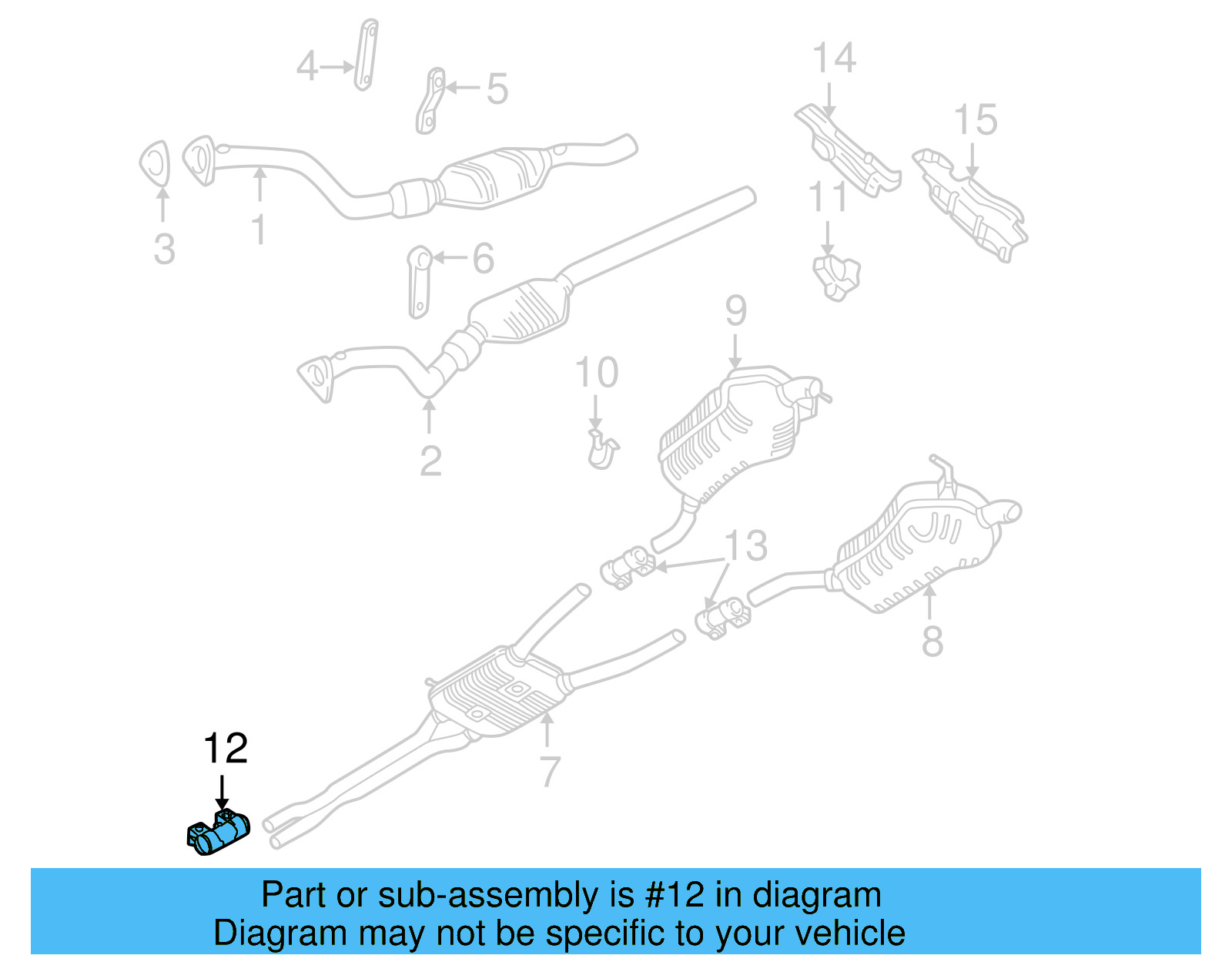 4
5
14
15
3
1
11
6
9
10
2
13
8
7
12

Part or sub-assembly is #12 in diagram
Diagram may not be specific to your vehicle