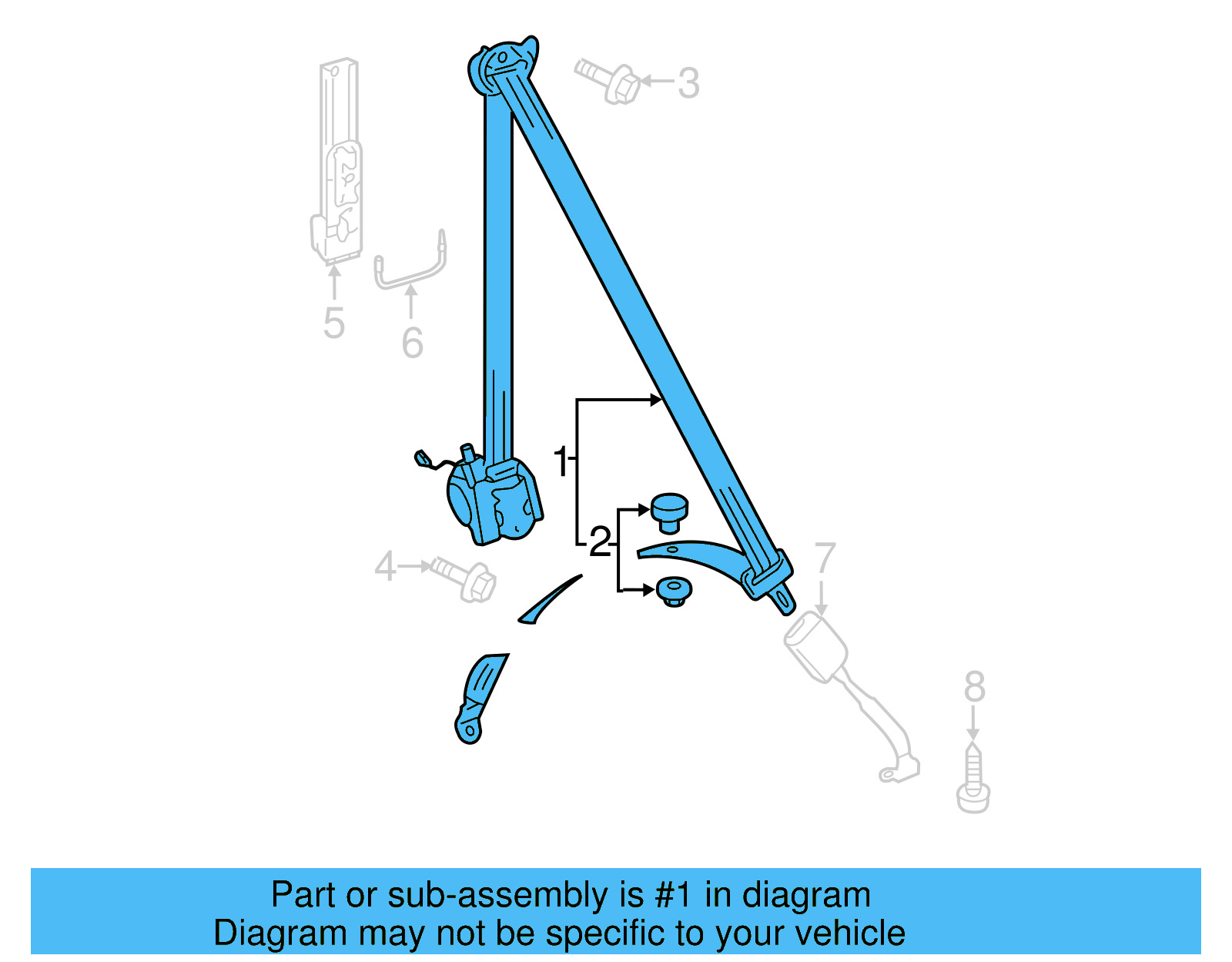 3
5
6
1
2
4
7
8

Part or sub-assembly is #1 in diagram
Diagram may not be specific to your vehicle