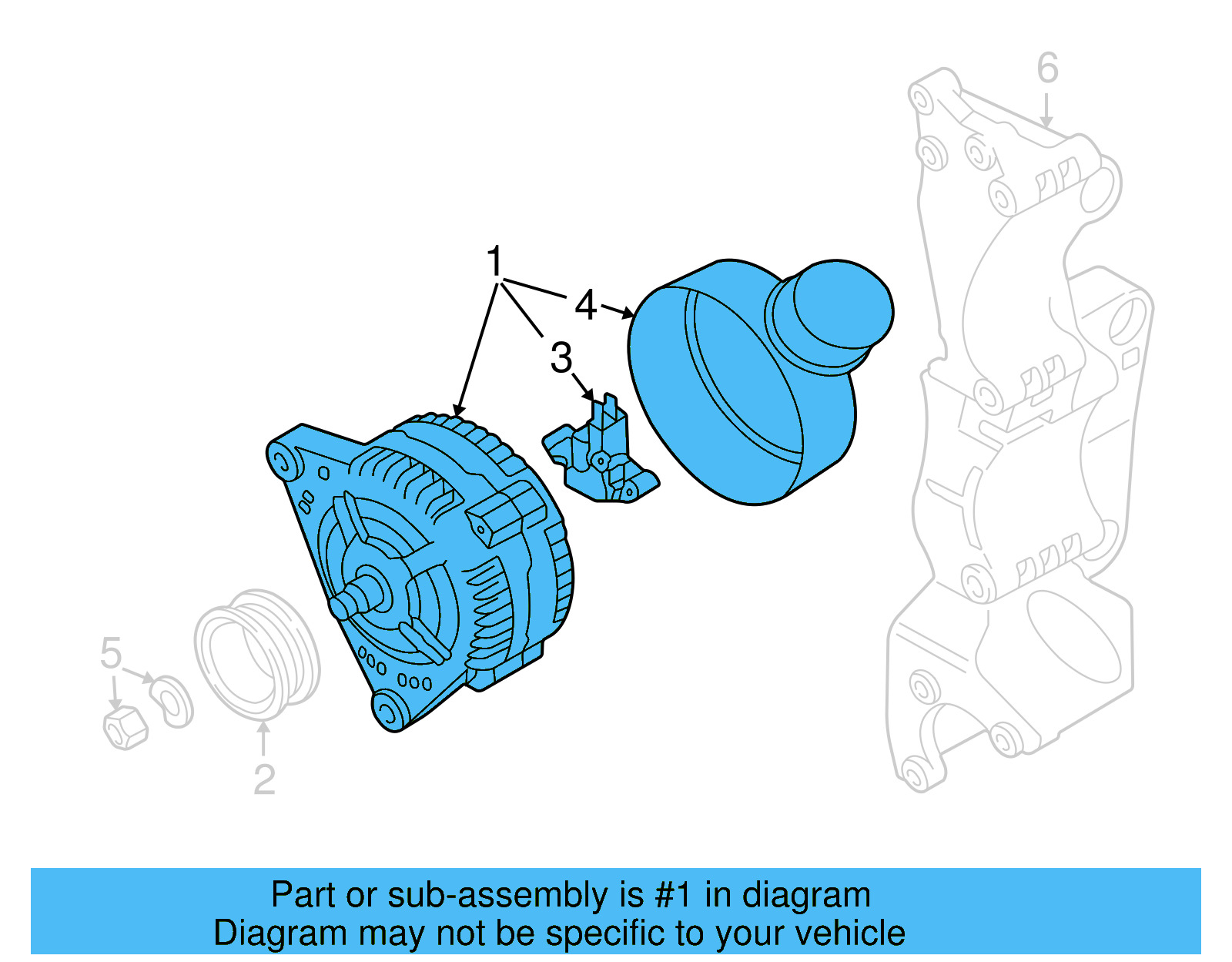 6

1

4

3

5

2

Part or sub-assembly is #1 in diagram
Diagram may not be specific to your vehicle