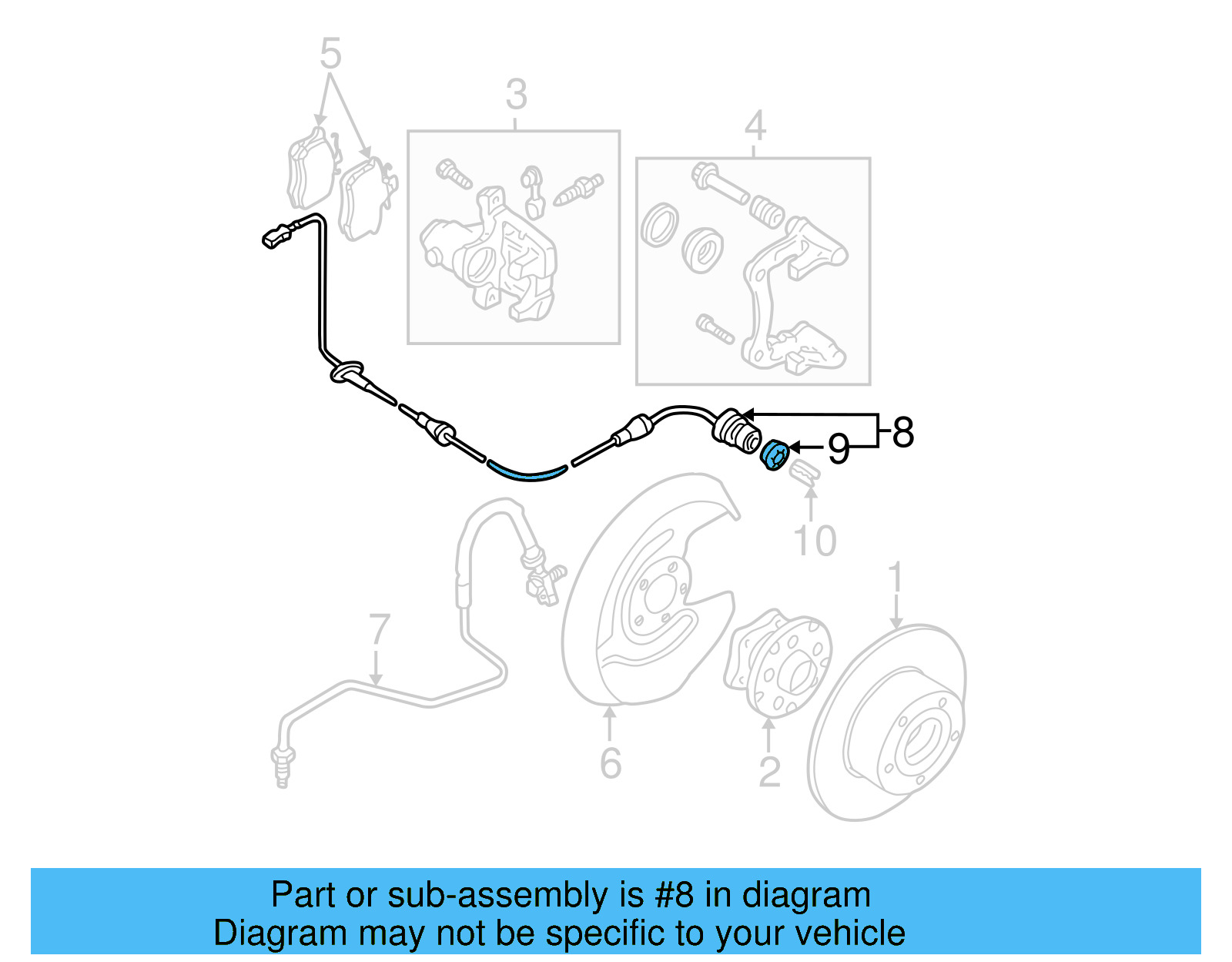 5
3
4
8
9
10
1
7
6
2

Part or sub-assembly is #8 in diagram
Diagram may not be specific to your vehicle