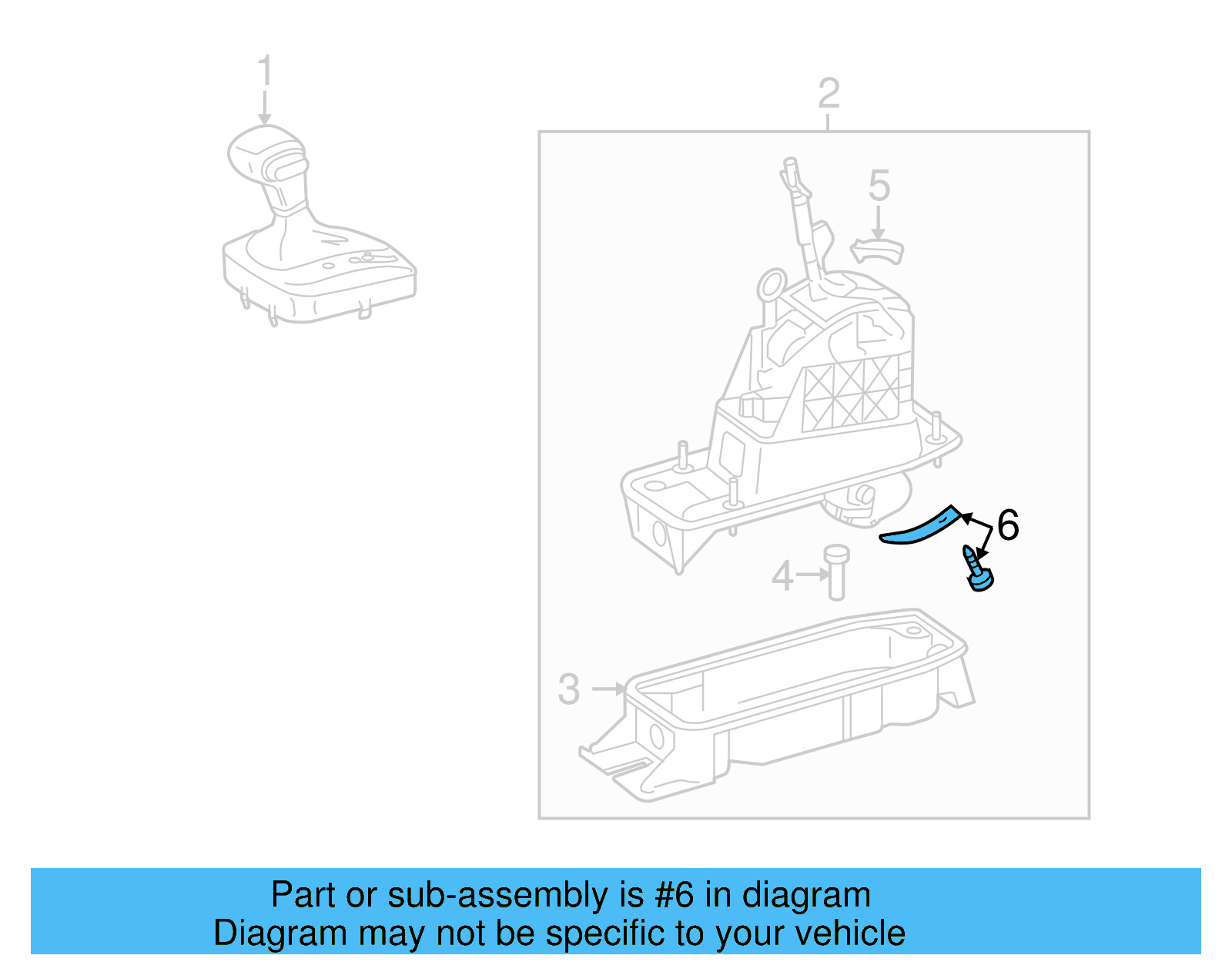 1

2

5

6

4

3

Part or sub-assembly is #6 in diagram
Diagram may not be specific to your vehicle