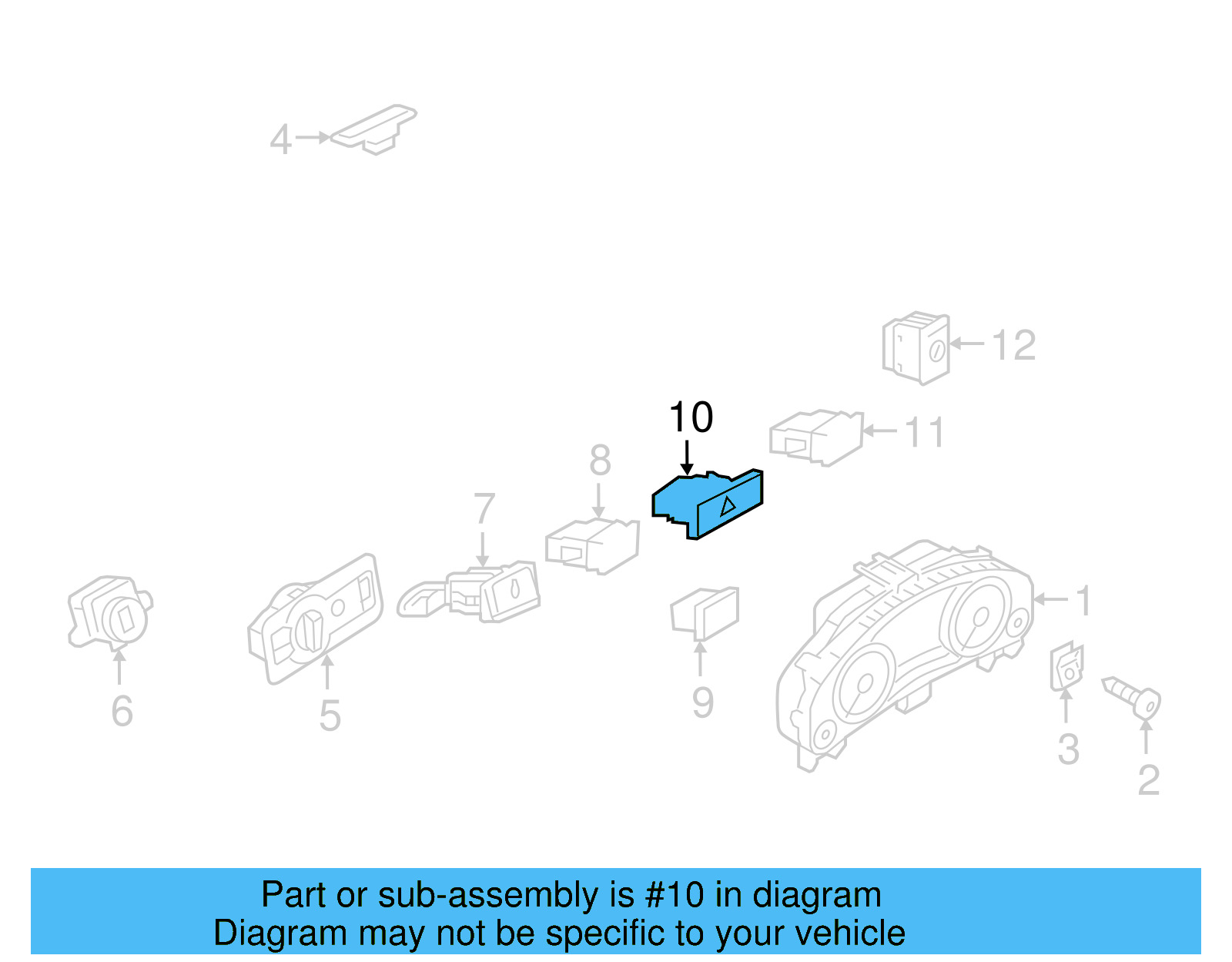 4

12

10

11

8

7

1

6

5

9

3

2

Part or sub-assembly is #10 in diagram
Diagram may not be specific to your vehicle