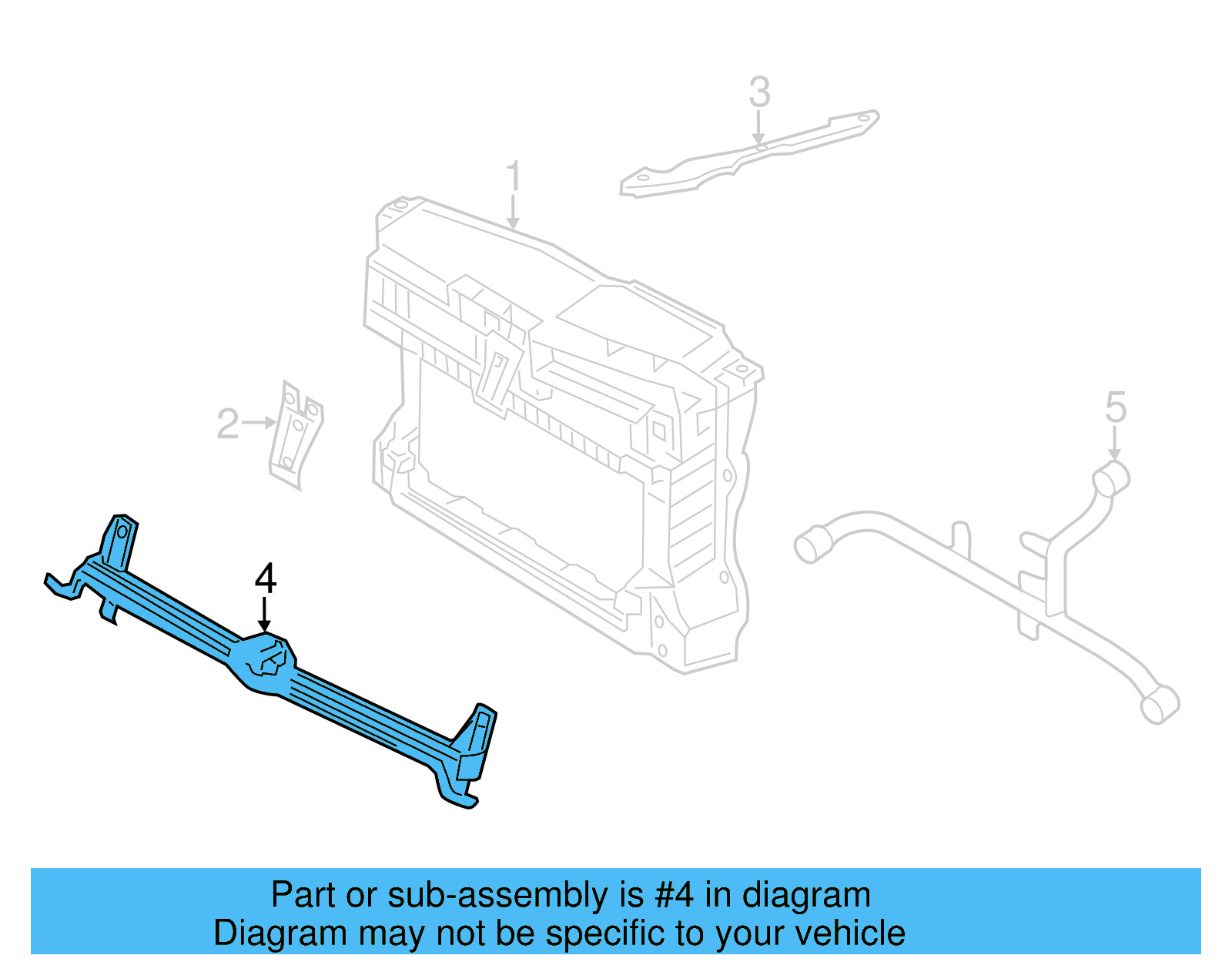 3

1

2

5

4

Part or sub-assembly is #4 in diagram
Diagram may not be specific to your vehicle