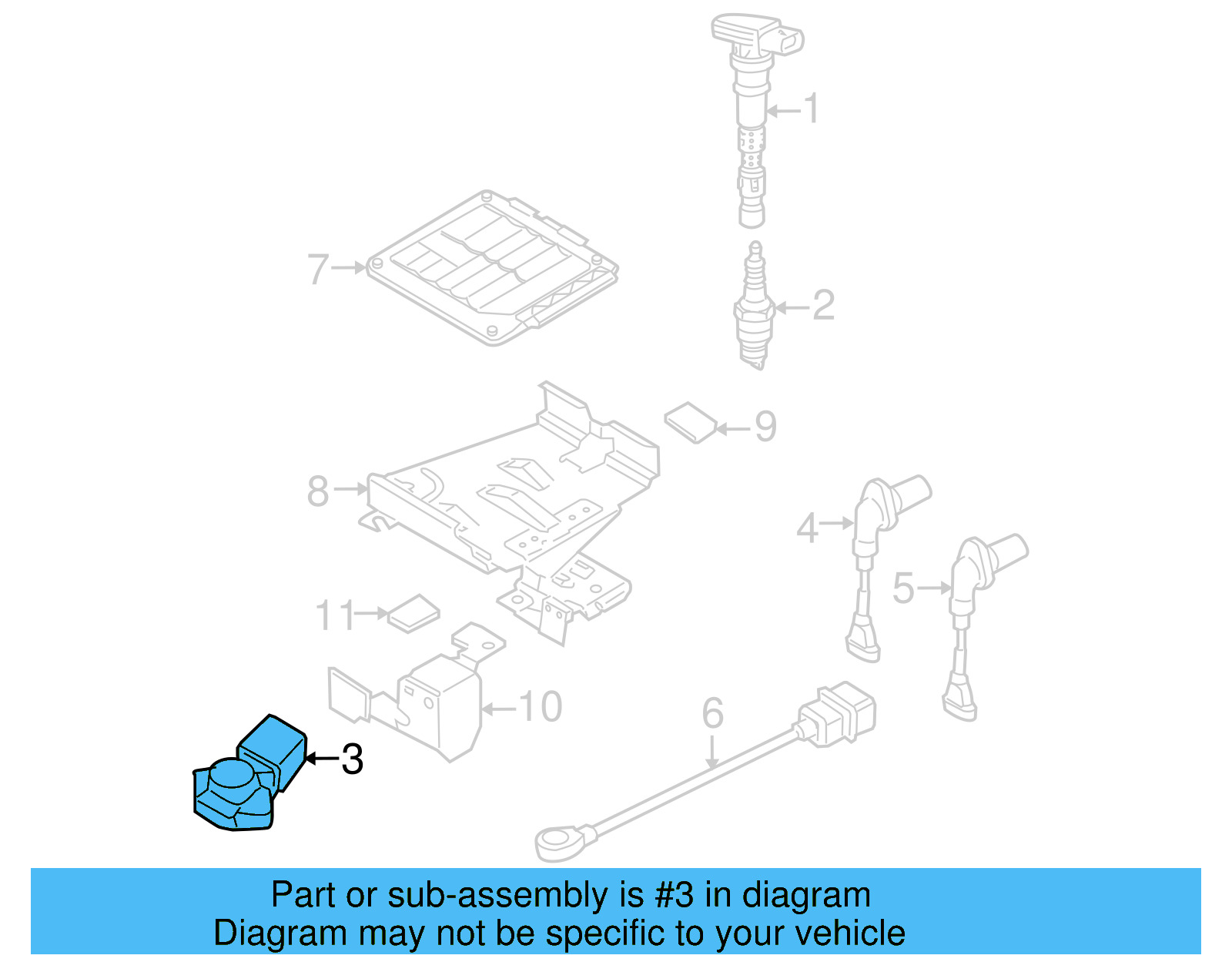 1
7
2
9
8
4
5
11
10
6
3

Part or sub-assembly is #3 in diagram
Diagram may not be specific to your vehicle