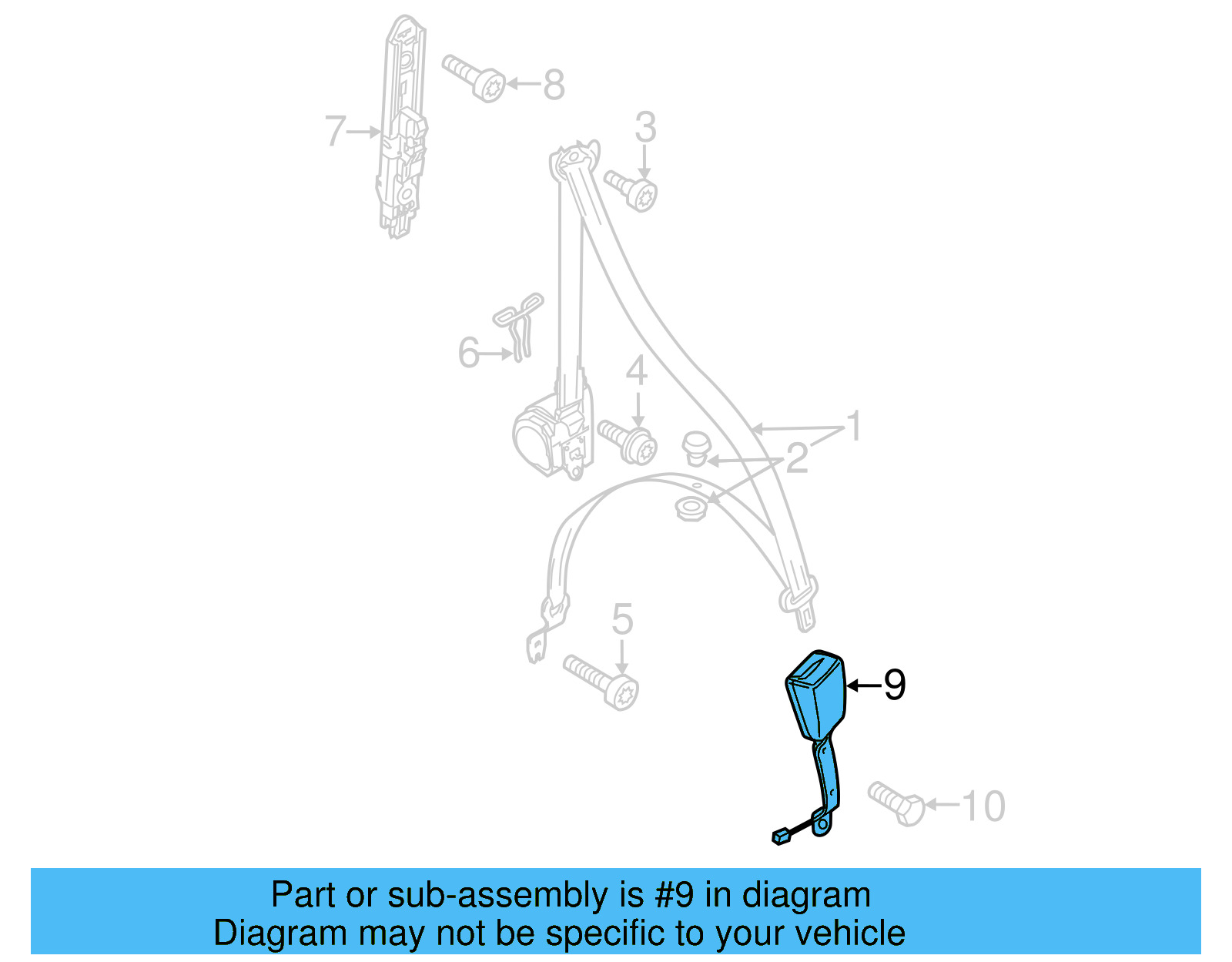 8
7
3
6
4
1
2
5
9
10

Part or sub-assembly is #9 in diagram
Diagram may not be specific to your vehicle