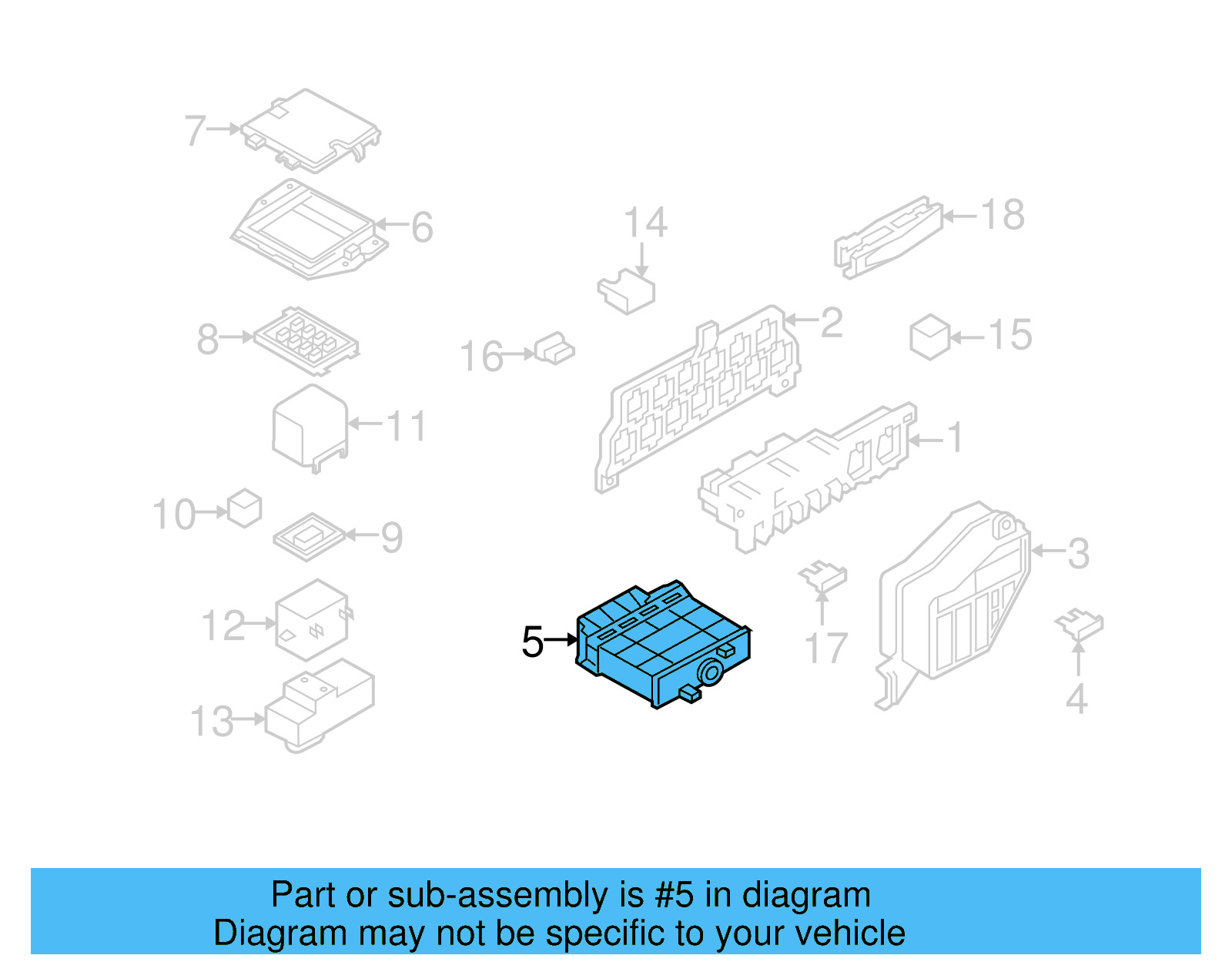 7
6
14
18
8
16
2
15
11
1
10
9
3
12
5
17
4
13

Part or sub-assembly is #5 in diagram
Diagram may not be specific to your vehicle