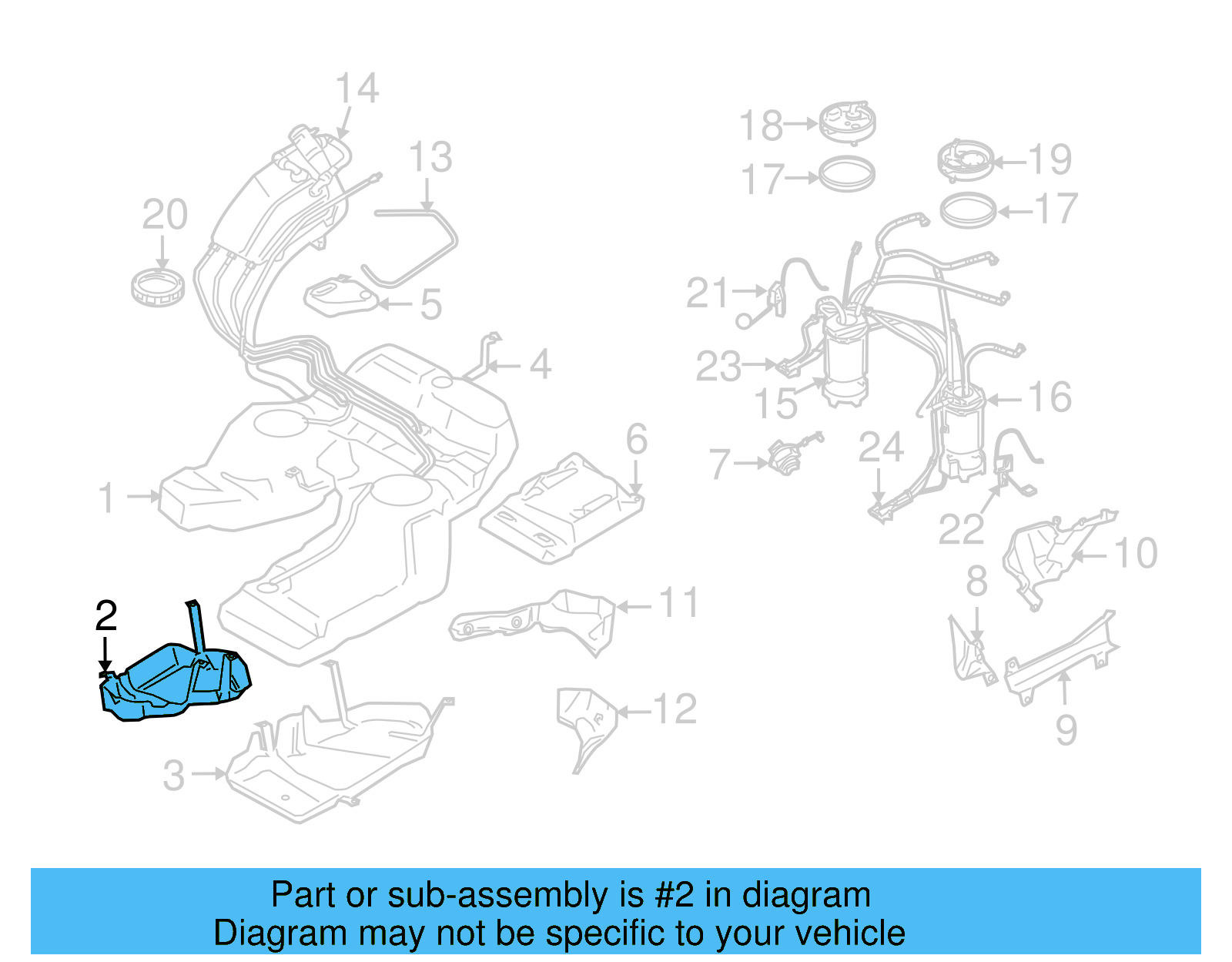 14
13
20
5
4
1
6
2
3
11
12
18
17
19
17
21
23
15
16
7
24
22
10
8
9

Part or sub-assembly is #2 in diagram
Diagram may not be specific to your vehicle