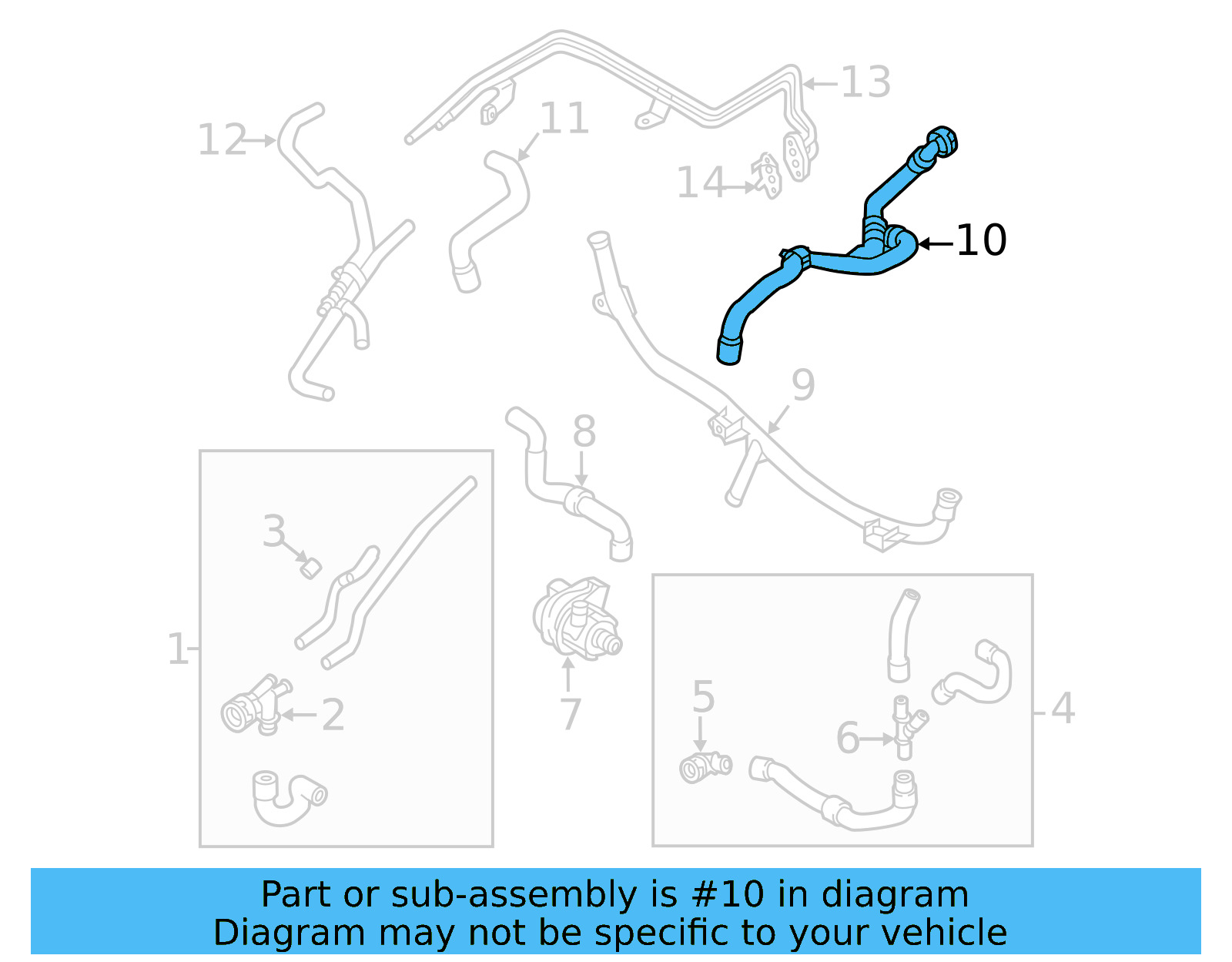 13
12
11
14
10
9
8
3
1
2
7
5
6
4

Part or sub-assembly is #10 in diagram
Diagram may not be specific to your vehicle