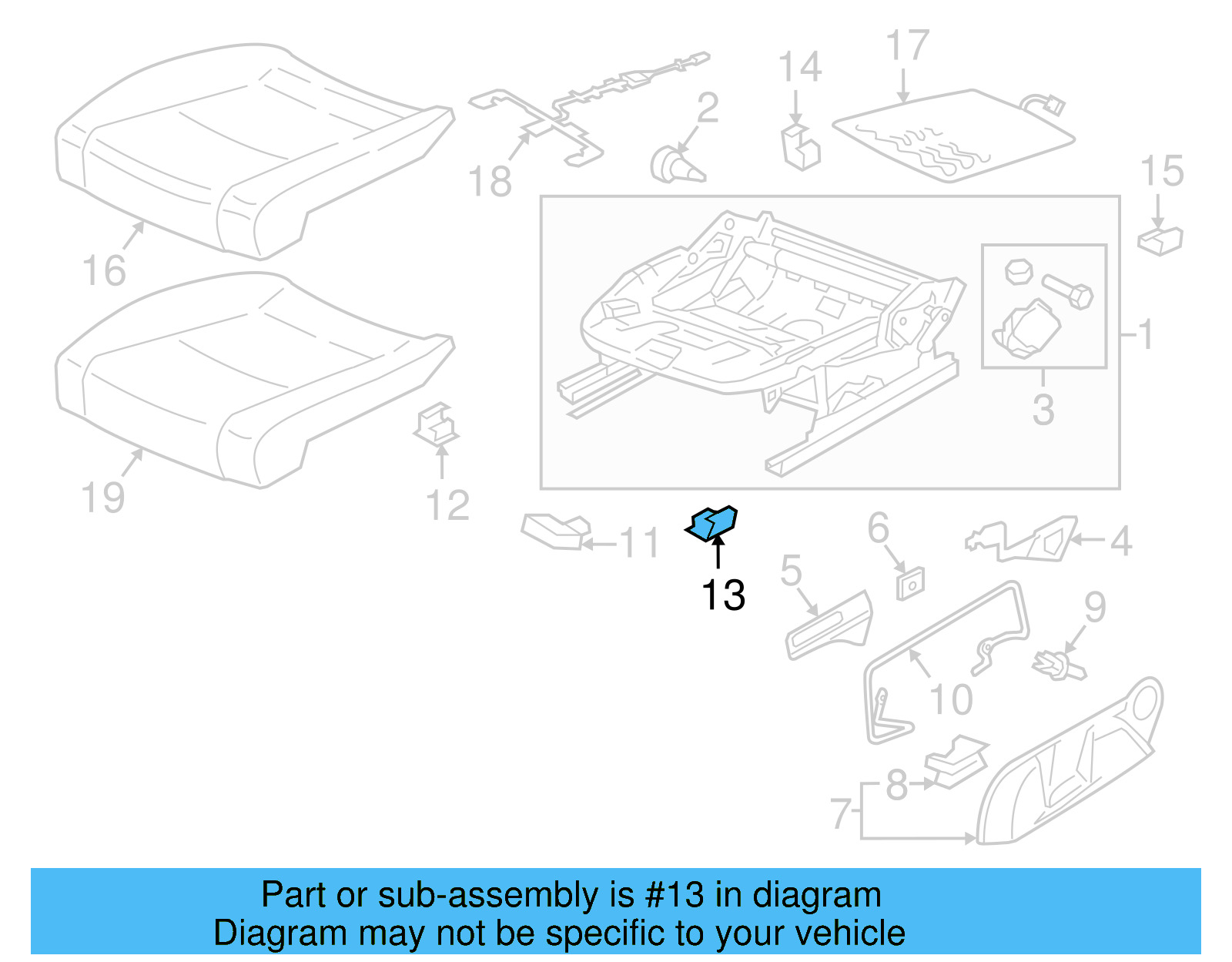 17
14
2
18
15
16
1
3
19
12
11
13
6
4
5
9
10
8
7

Part or sub-assembly is #13 in diagram
Diagram may not be specific to your vehicle