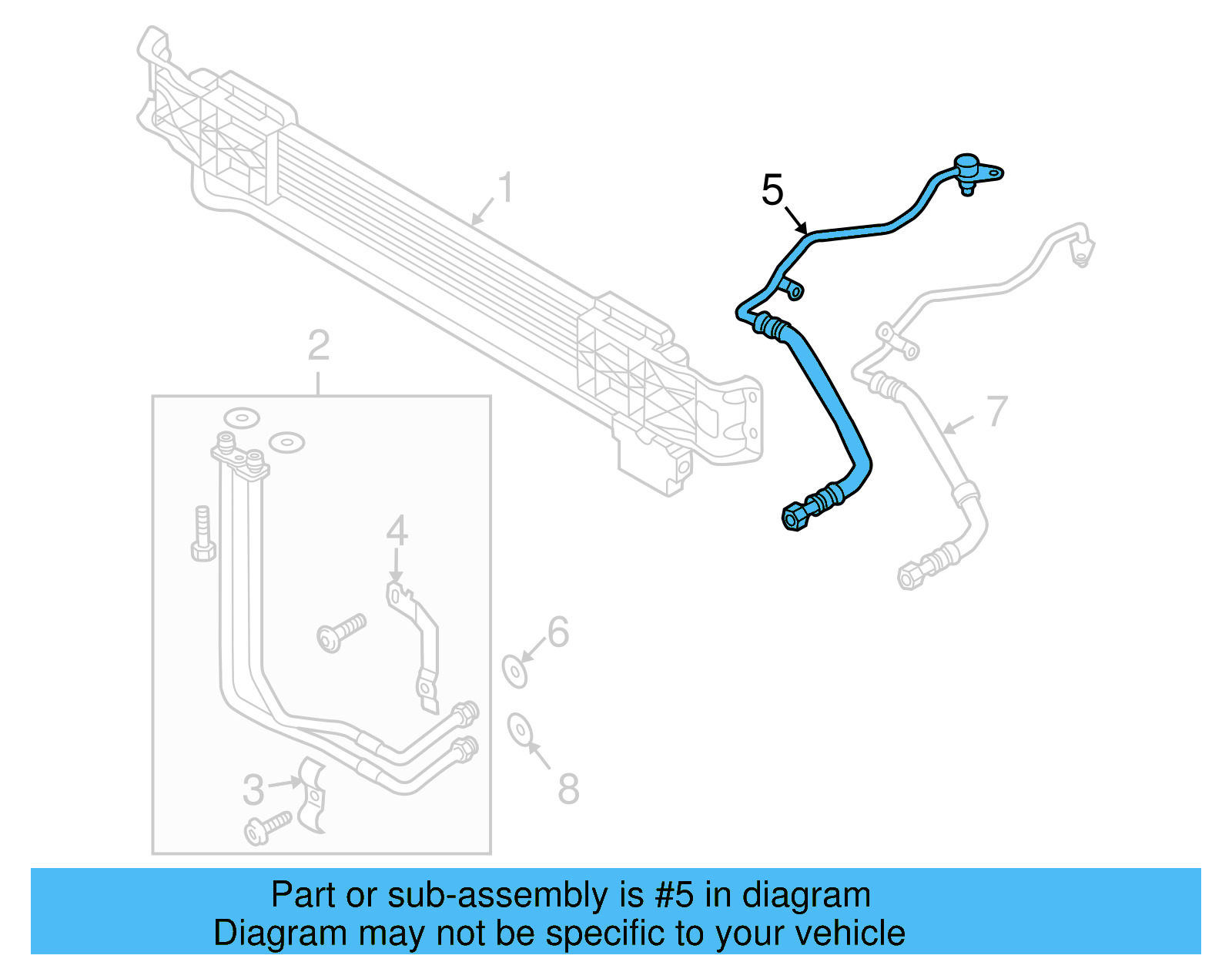 1
5
2
7
4
6
3
8

Part or sub-assembly is #5 in diagram
Diagram may not be specific to your vehicle