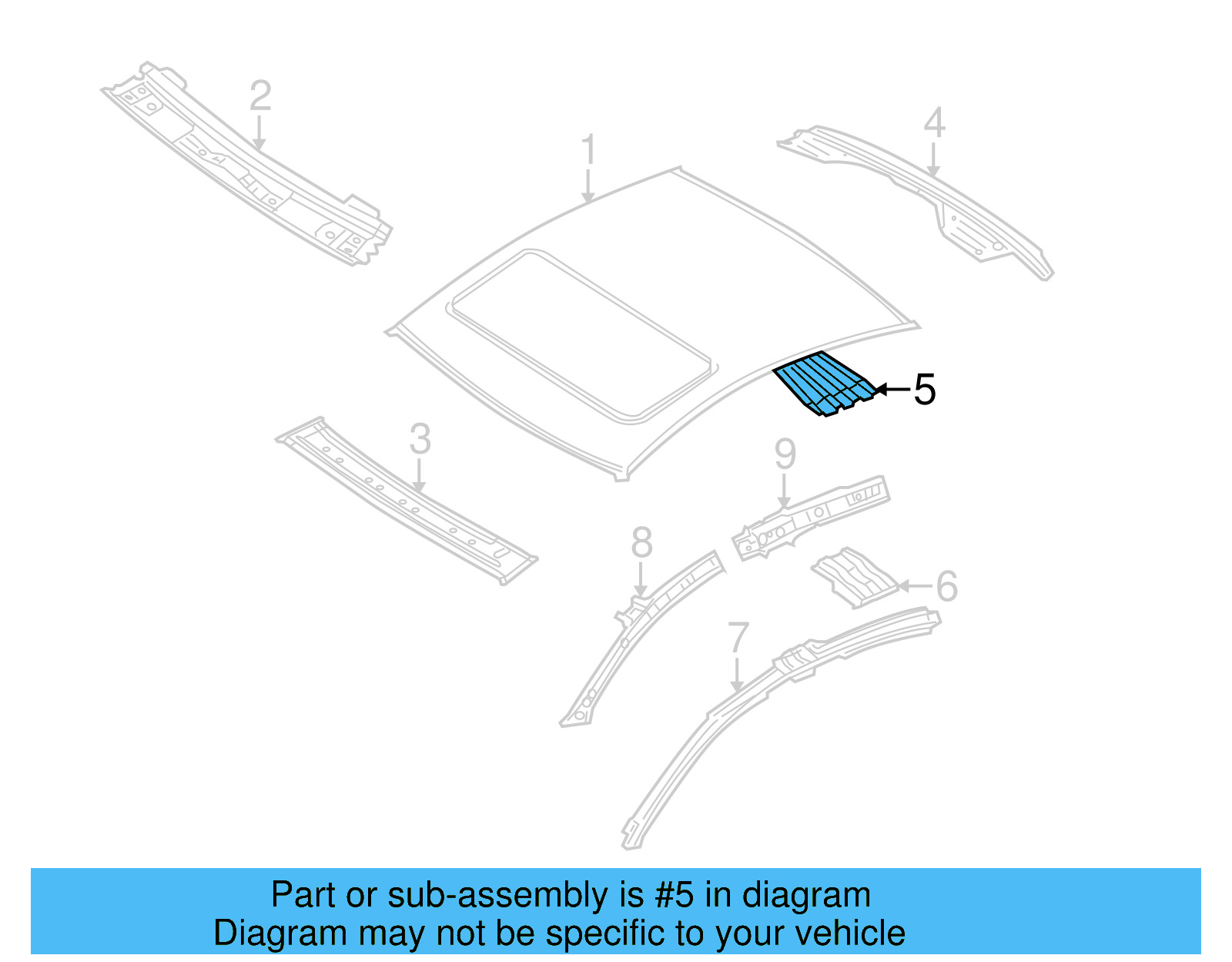 2
1
4
5
3
9
8
6
7

Part or sub-assembly is #5 in diagram
Diagram may not be specific to your vehicle