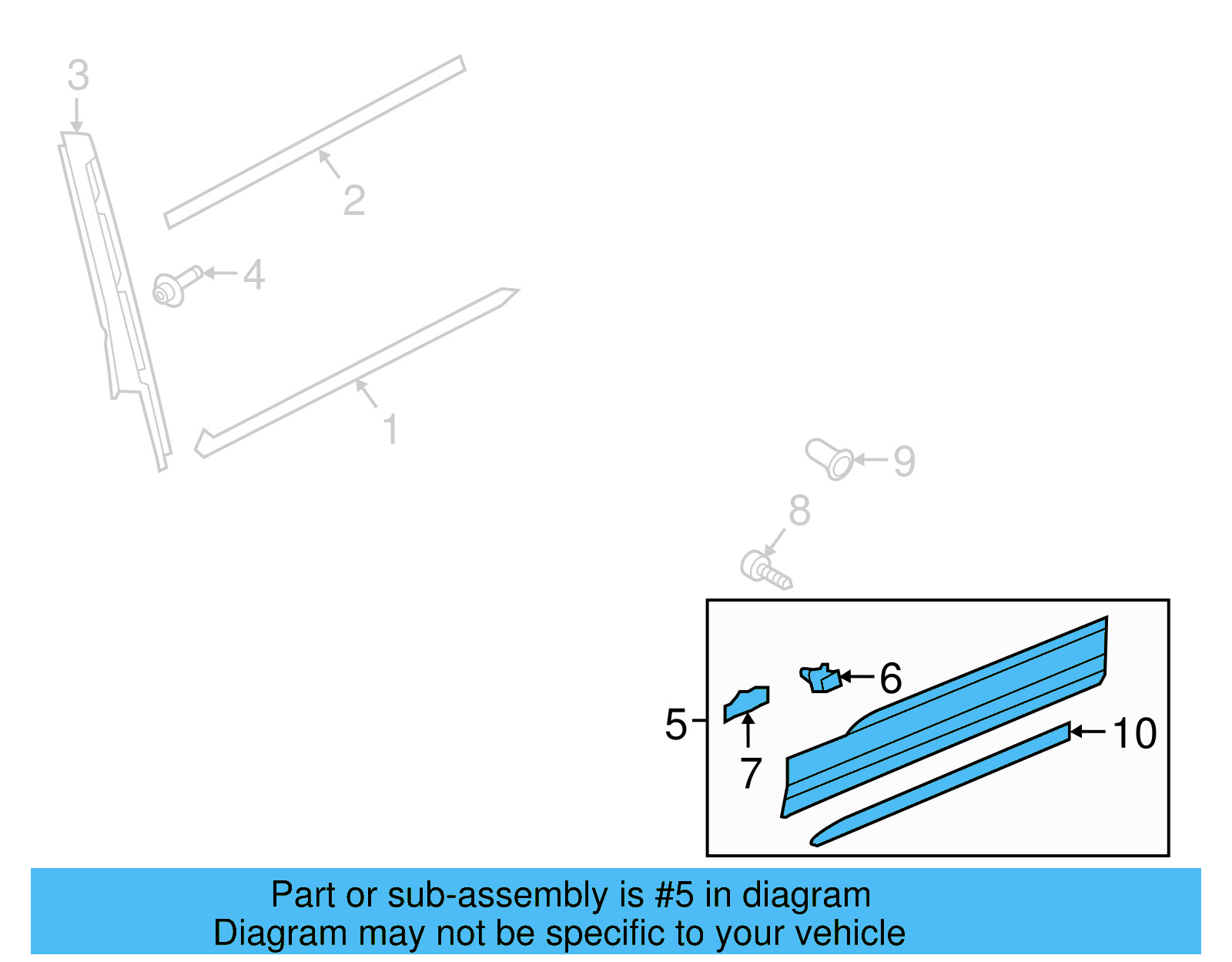 3
2
4
1
9
8
6
5
7
10

Part or sub-assembly is #5 in diagram
Diagram may not be specific to your vehicle