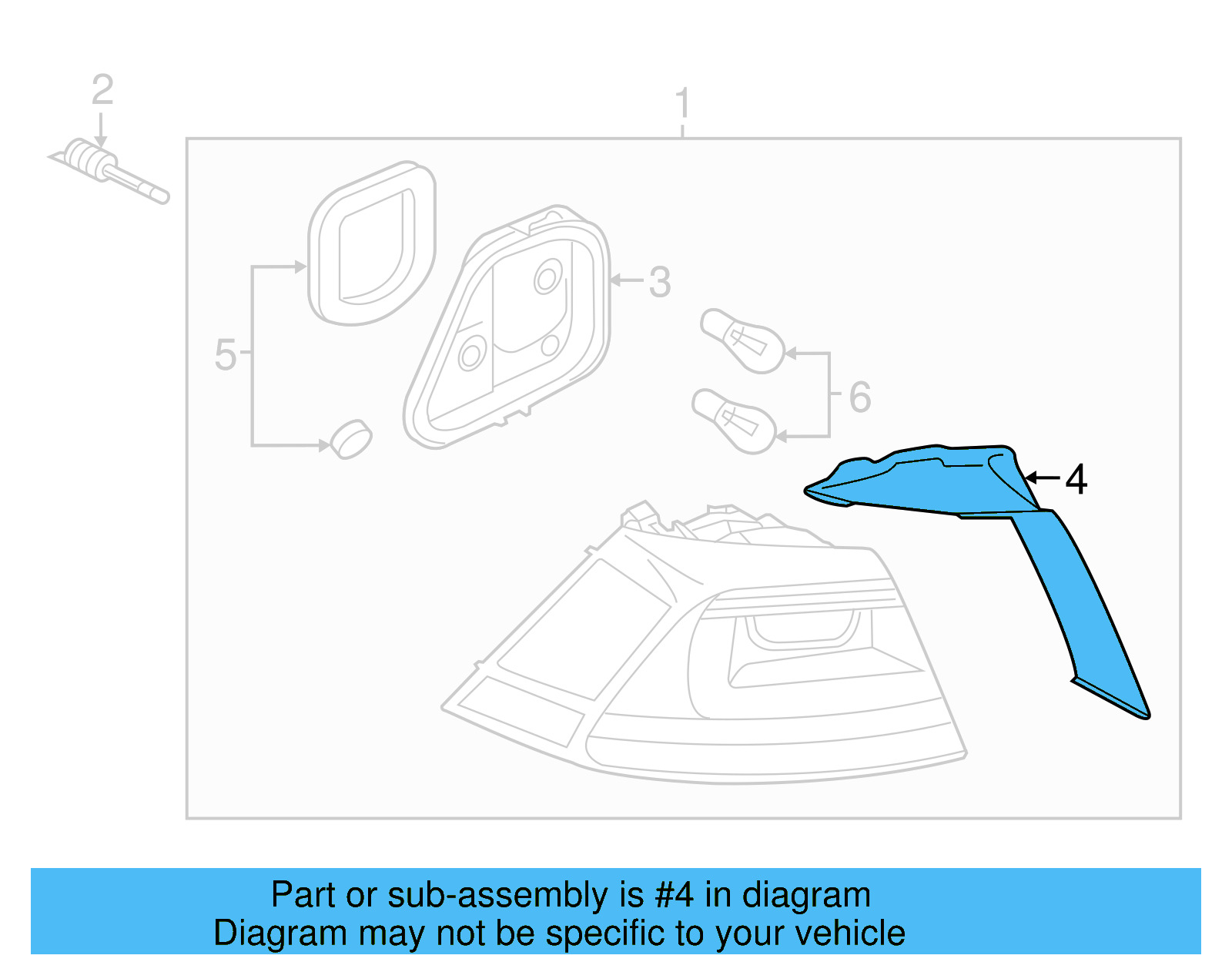 2
1
3
5
6
4

Part or sub-assembly is #4 in diagram
Diagram may not be specific to your vehicle