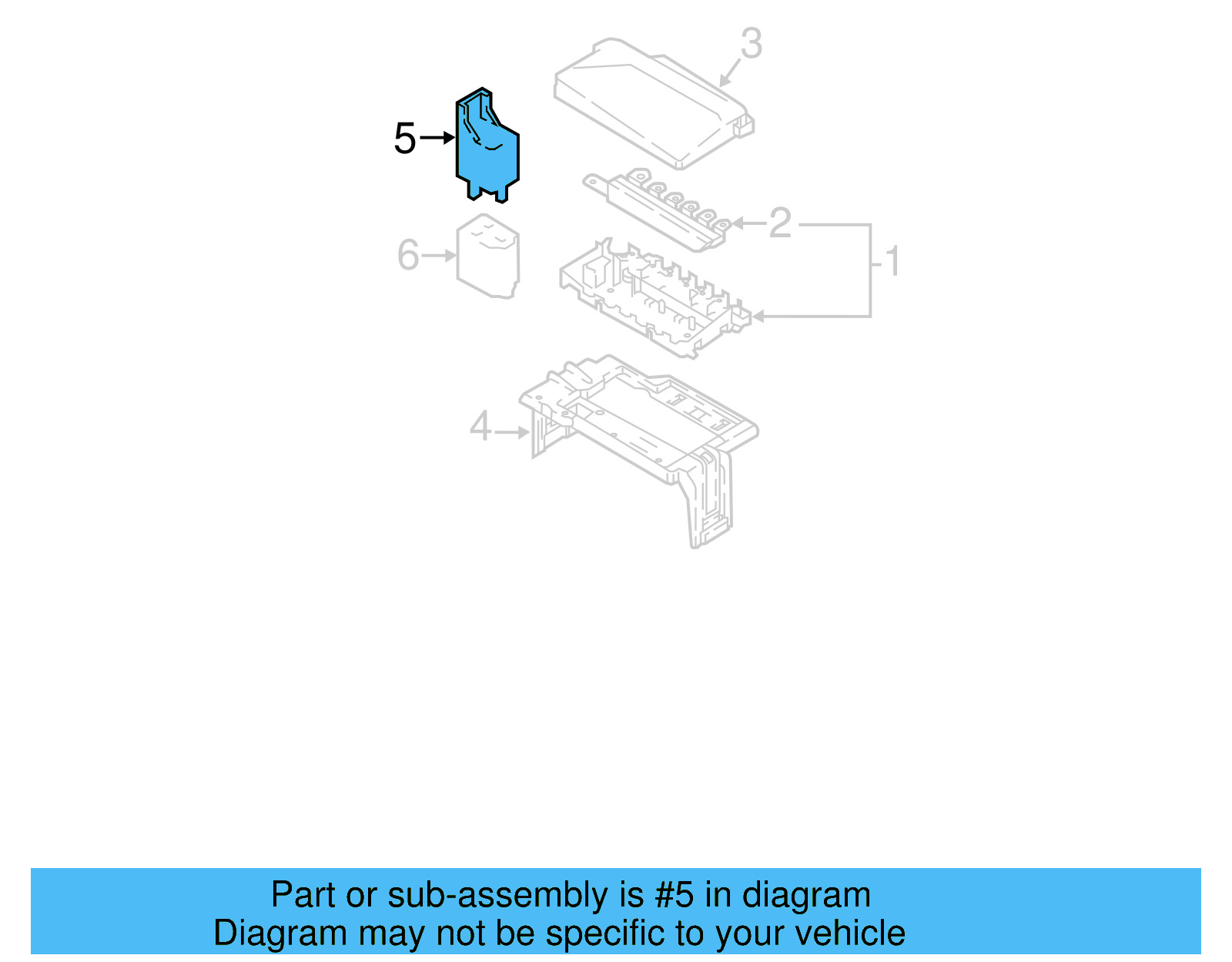 3
5
2
1
6
4

Part or sub-assembly is #5 in diagram
Diagram may not be specific to your vehicle