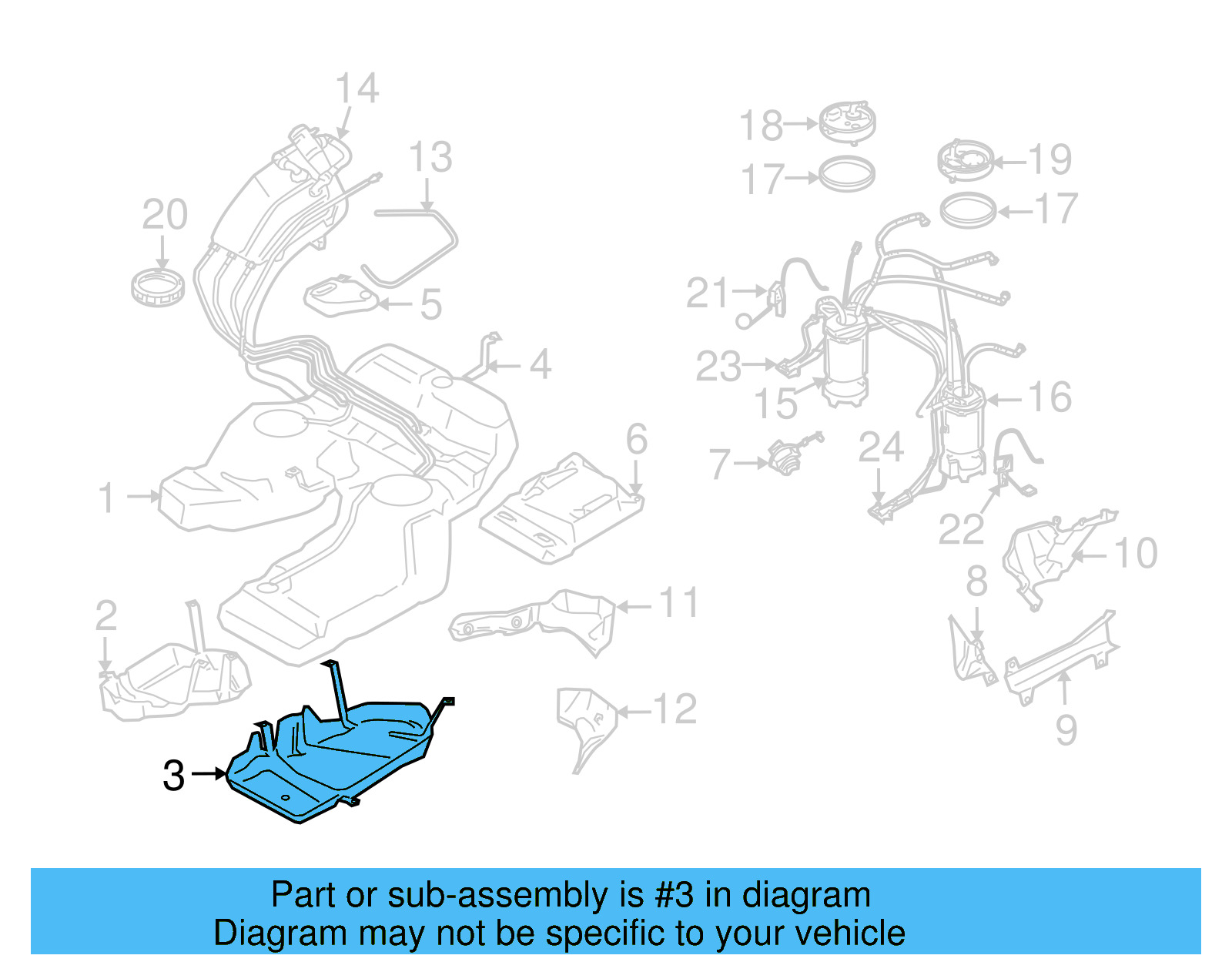 14
13
20
5
4
1
6
2
11
12
3
18
17
19
17
21
23
15
16
7
24
22
10
8
9

Part or sub-assembly is #3 in diagram
Diagram may not be specific to your vehicle