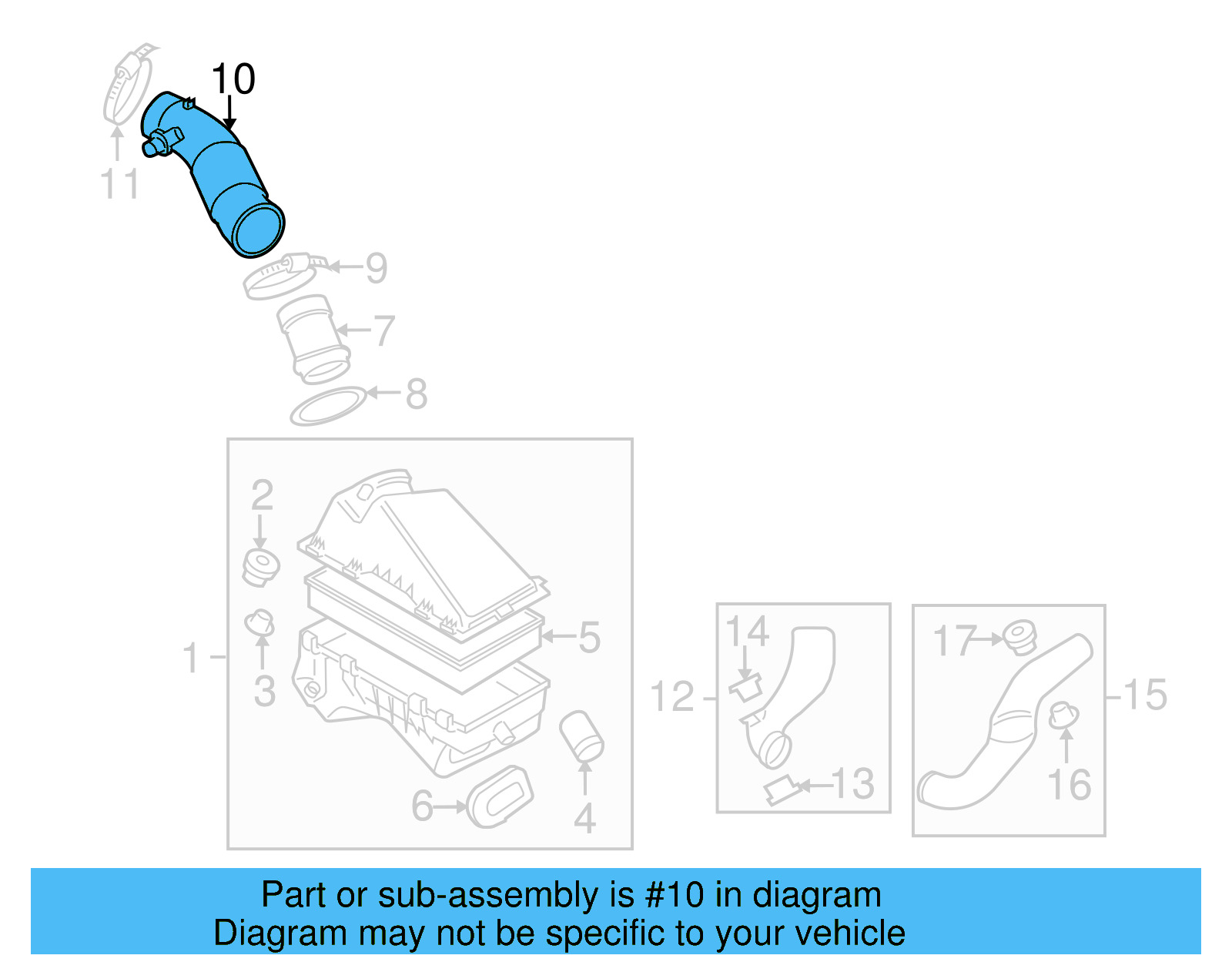 10
11
9
7
8
2
1
3
5
6
4
14
12
13
17
15
16

Part or sub-assembly is #10 in diagram
Diagram may not be specific to your vehicle