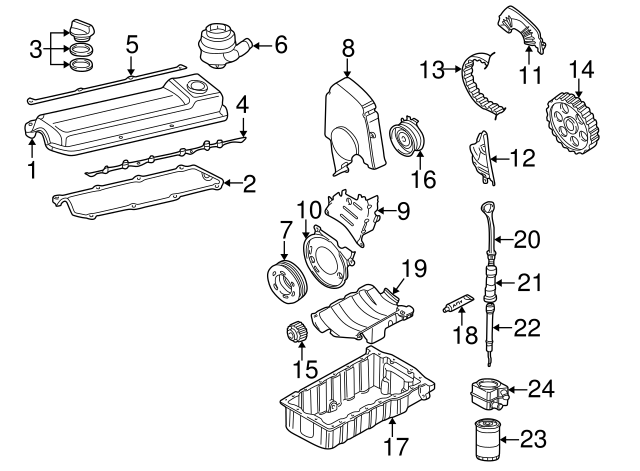 3
5
6
8
13
11
14
4
1
2
16
12
10
9
7
20
19
21
18
22
15
24
17
23