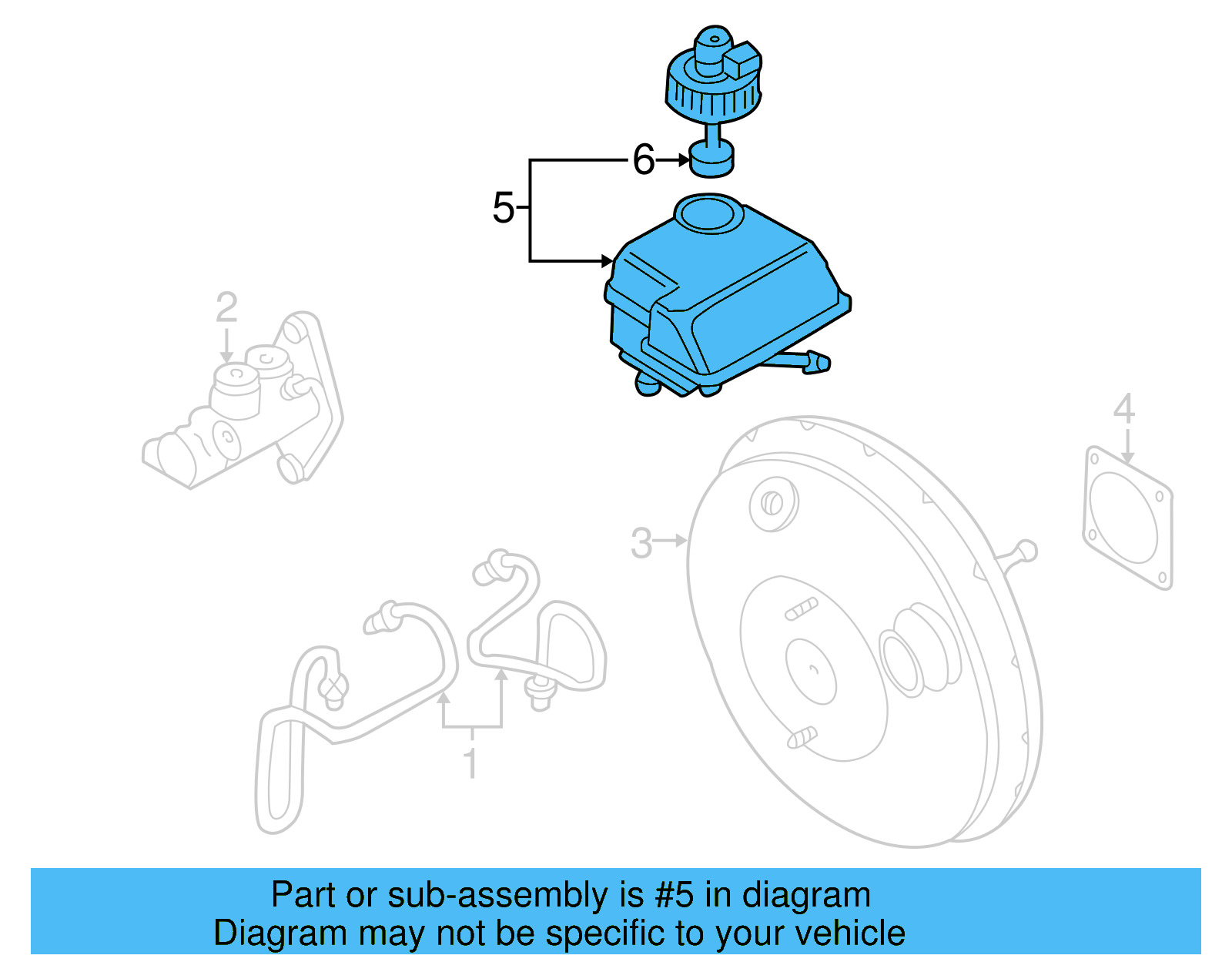 6
5
2
4
3
1

Part or sub-assembly is #5 in diagram
Diagram may not be specific to your vehicle