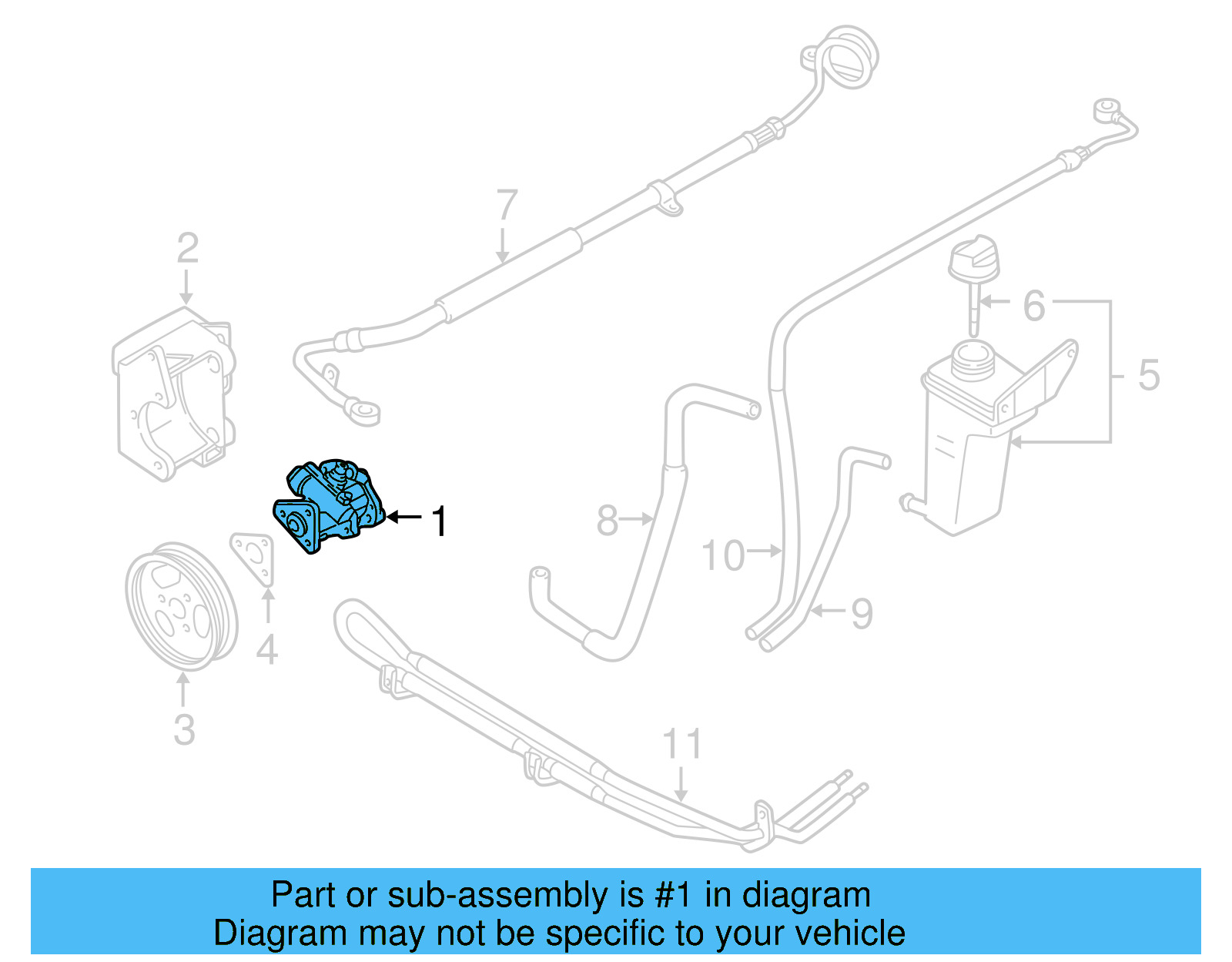 7
2
6
5
1
8
10
9
4
3
11

Part or sub-assembly is #1 in diagram
Diagram may not be specific to your vehicle