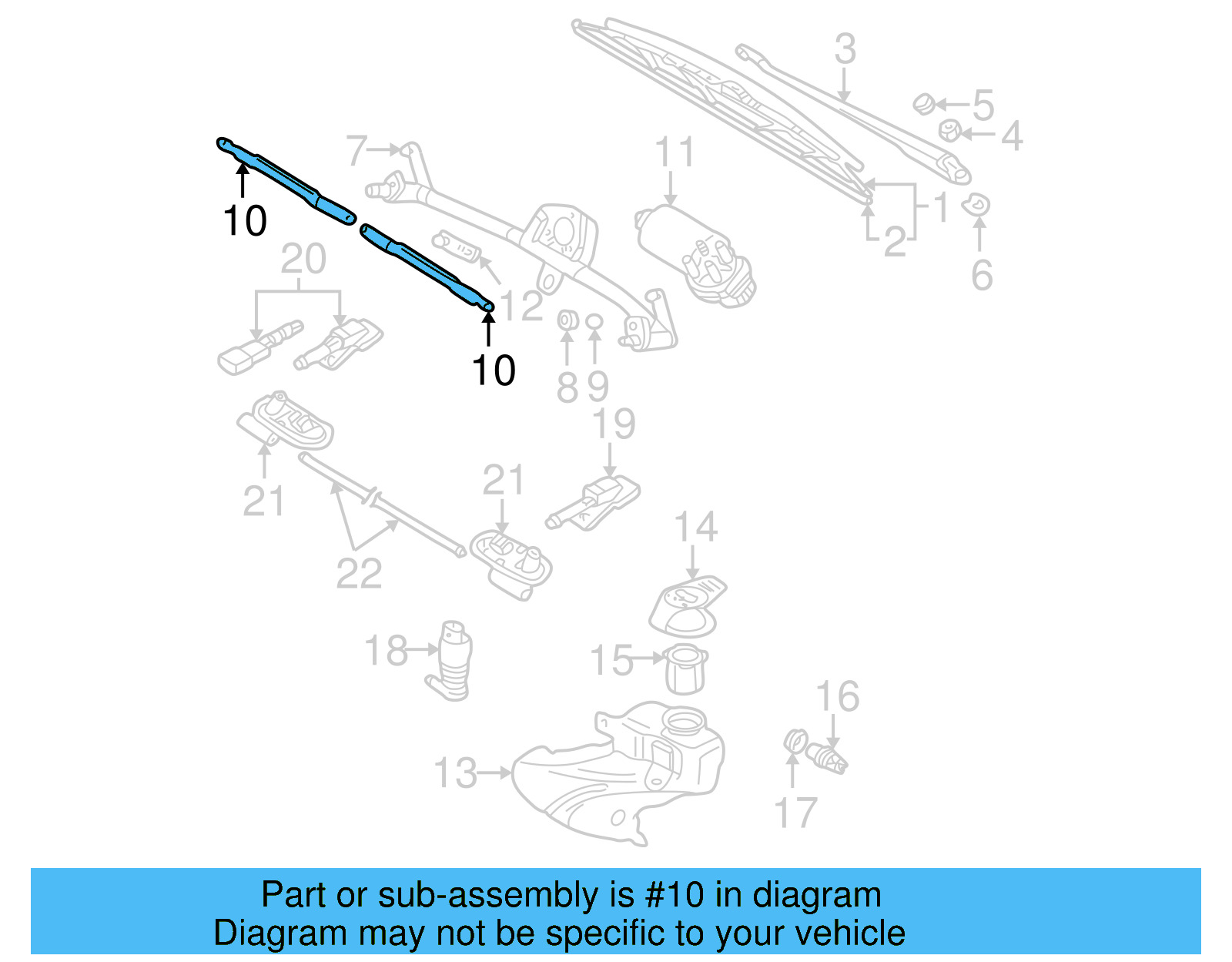 3
5
4
7
11
1
2
6
10
20
12
10
8
9
19
21
21
22
14
18
15
16
13
17

Part or sub-assembly is #10 in diagram
Diagram may not be specific to your vehicle