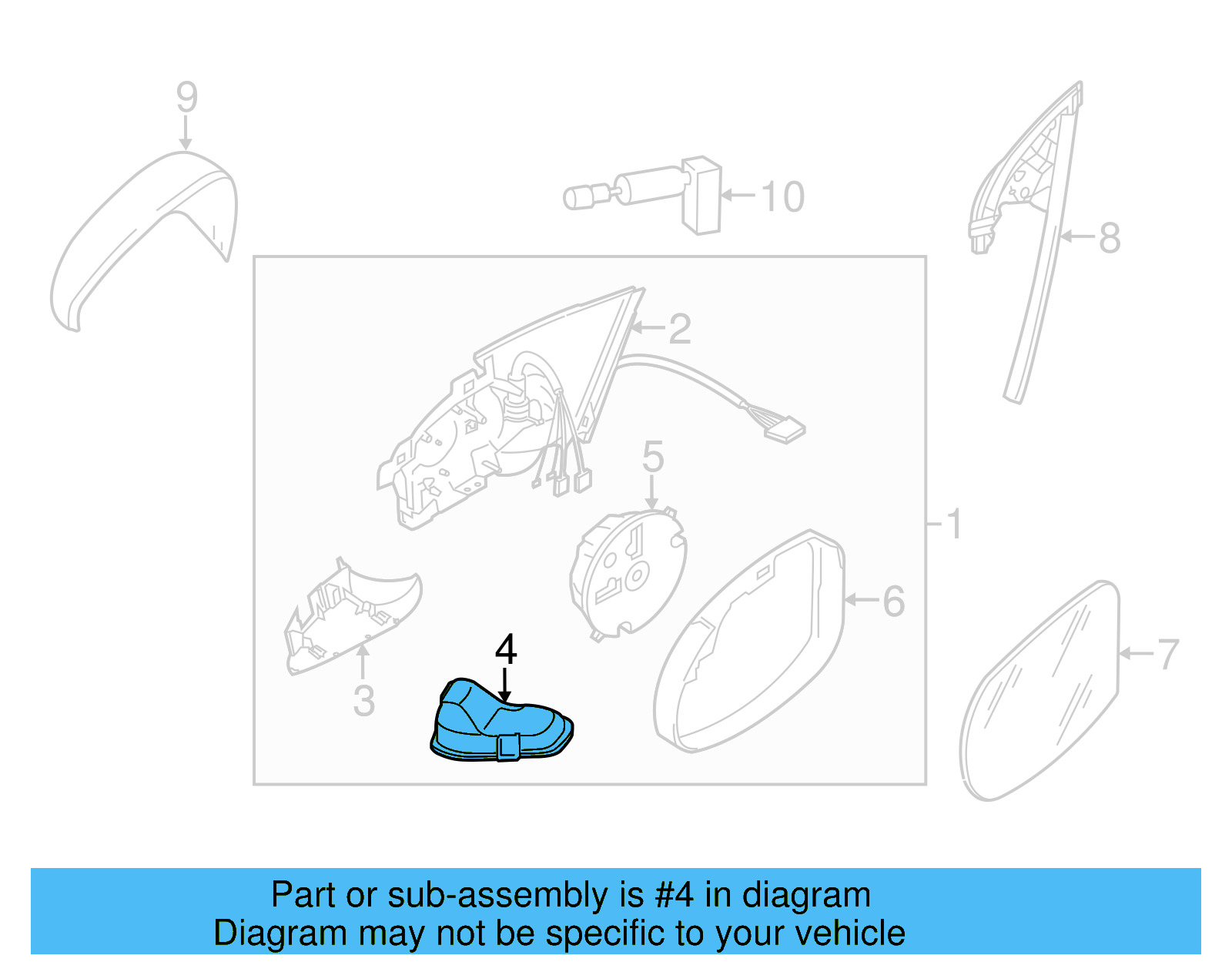 9
10
8
2
5
1
6
3
4
7

Part or sub-assembly is #4 in diagram
Diagram may not be specific to your vehicle