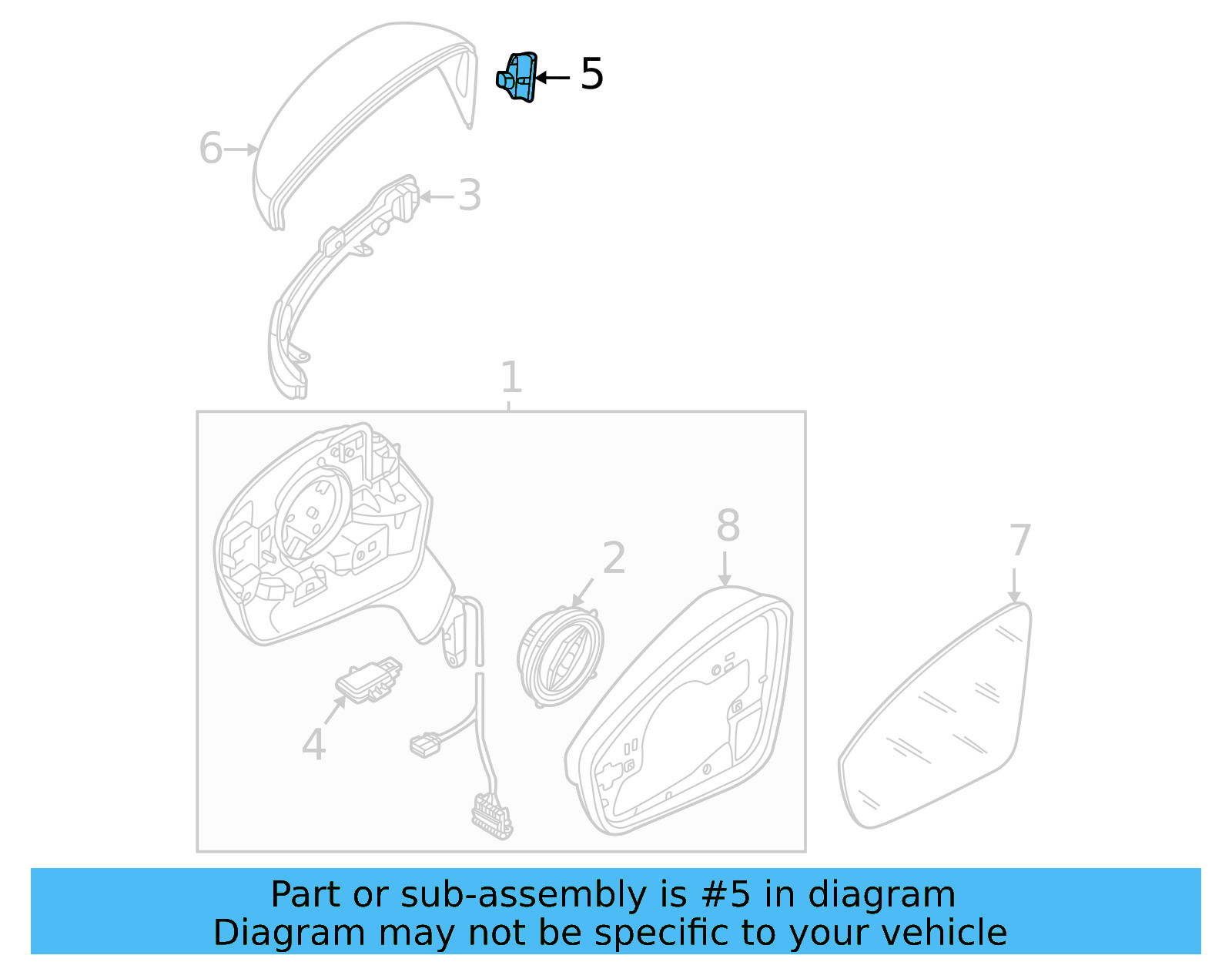 5
6
3
1
8
2
7
4

Part or sub-assembly is #5 in diagram
Diagram may not be specific to your vehicle