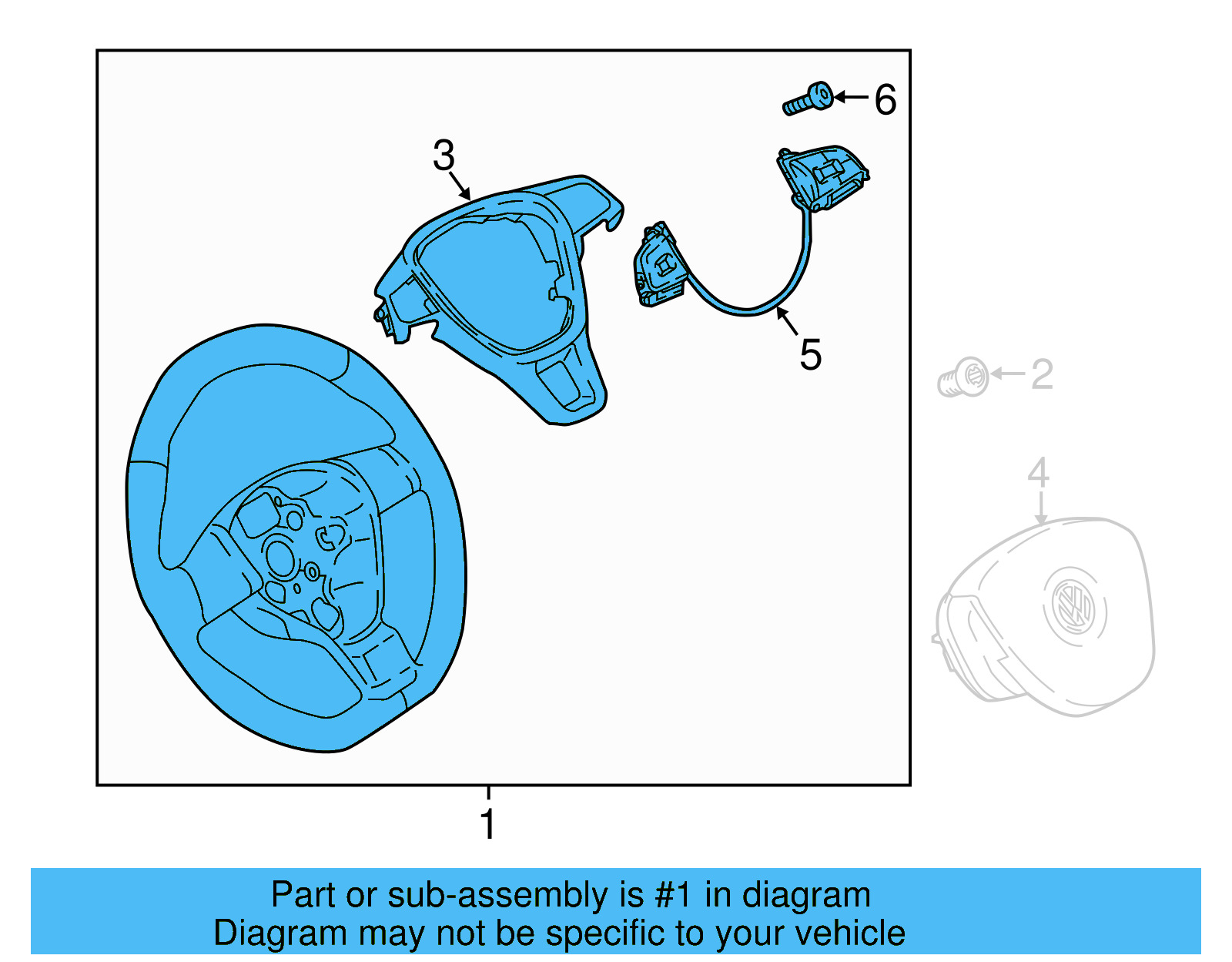 6
3
5
2
4
1

Part or sub-assembly is #1 in diagram
Diagram may not be specific to your vehicle