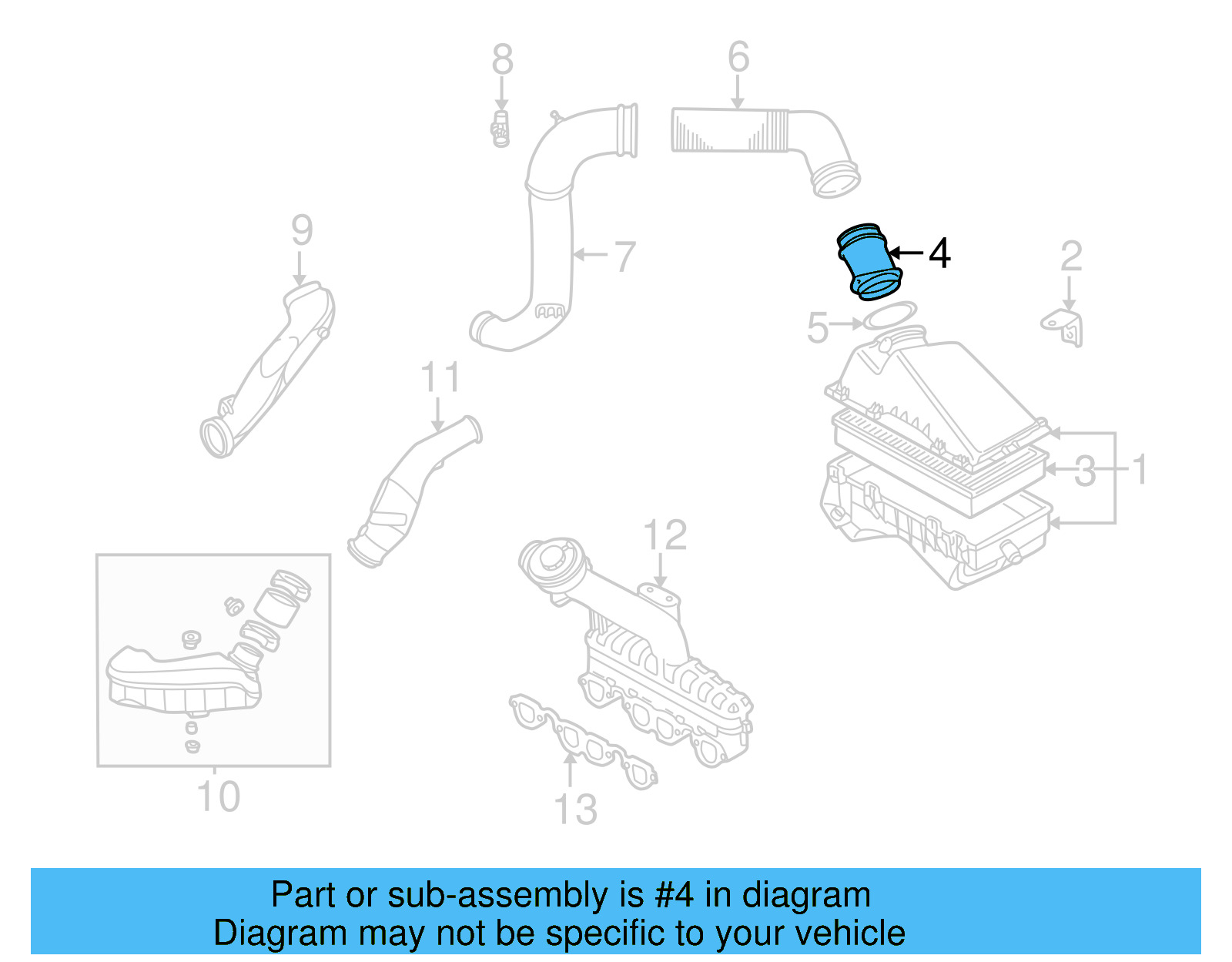 8
6
9
7
4
2
5
11
3
1
12
10
13

Part or sub-assembly is #4 in diagram
Diagram may not be specific to your vehicle