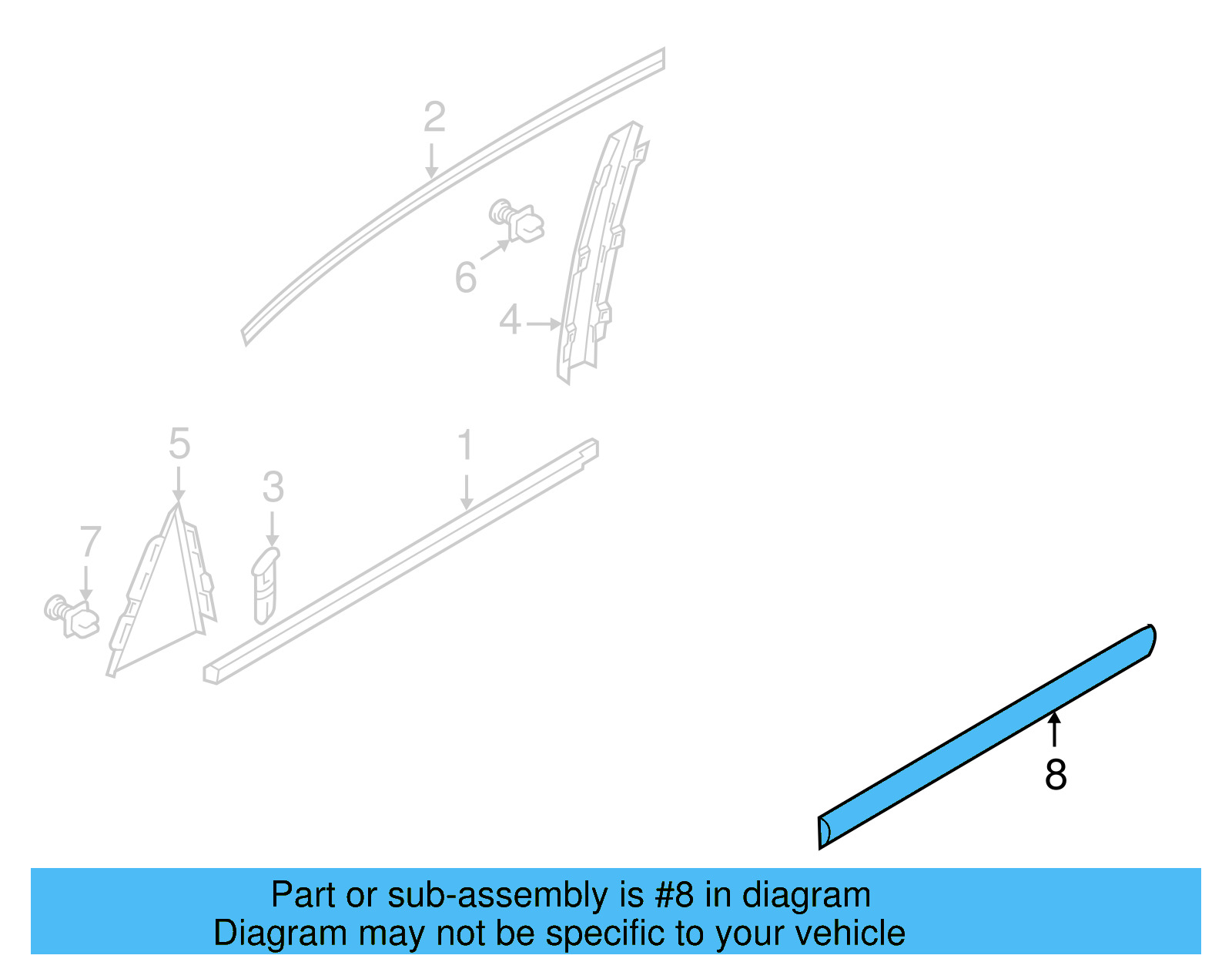 2
6
4
5
1
3
7
8

Part or sub-assembly is #8 in diagram
Diagram may not be specific to your vehicle