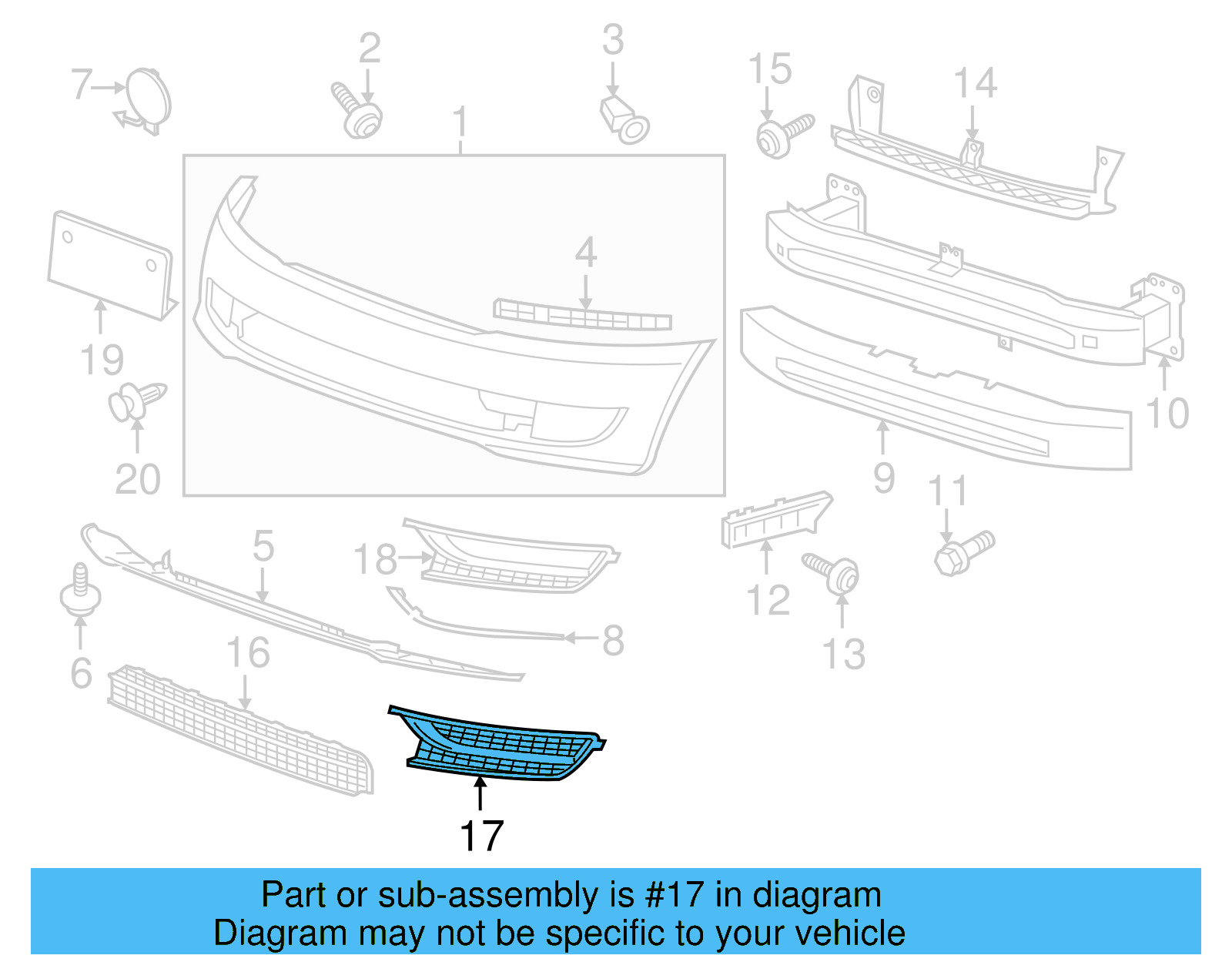 7
2
3
15
14
1
4
19
20
10
9
11
5
18
12
13
8
6
16
17

Part or sub-assembly is #17 in diagram
Diagram may not be specific to your vehicle