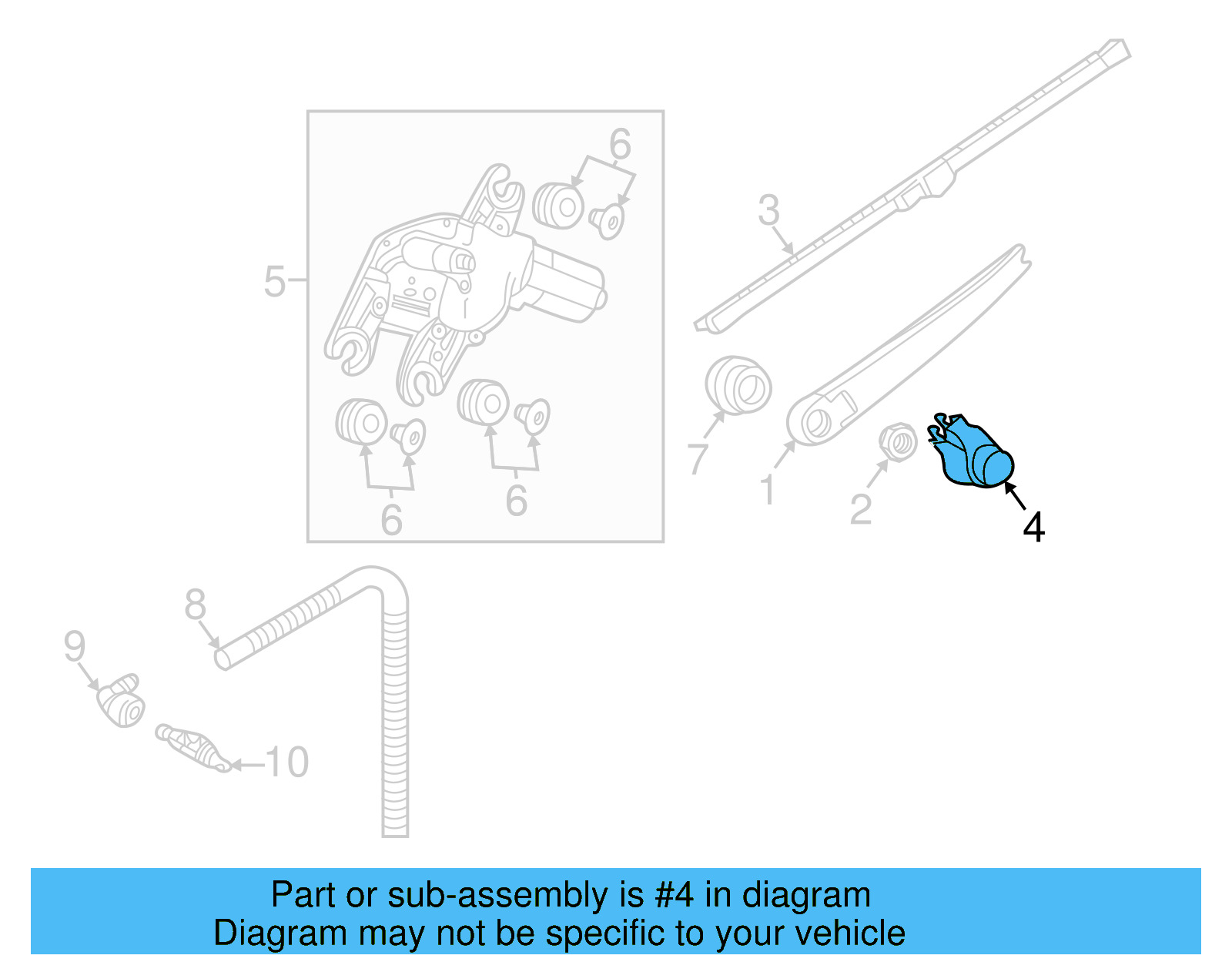 6
3
5
7
1
2
4
6
6
8
9
10

Part or sub-assembly is #4 in diagram
Diagram may not be specific to your vehicle