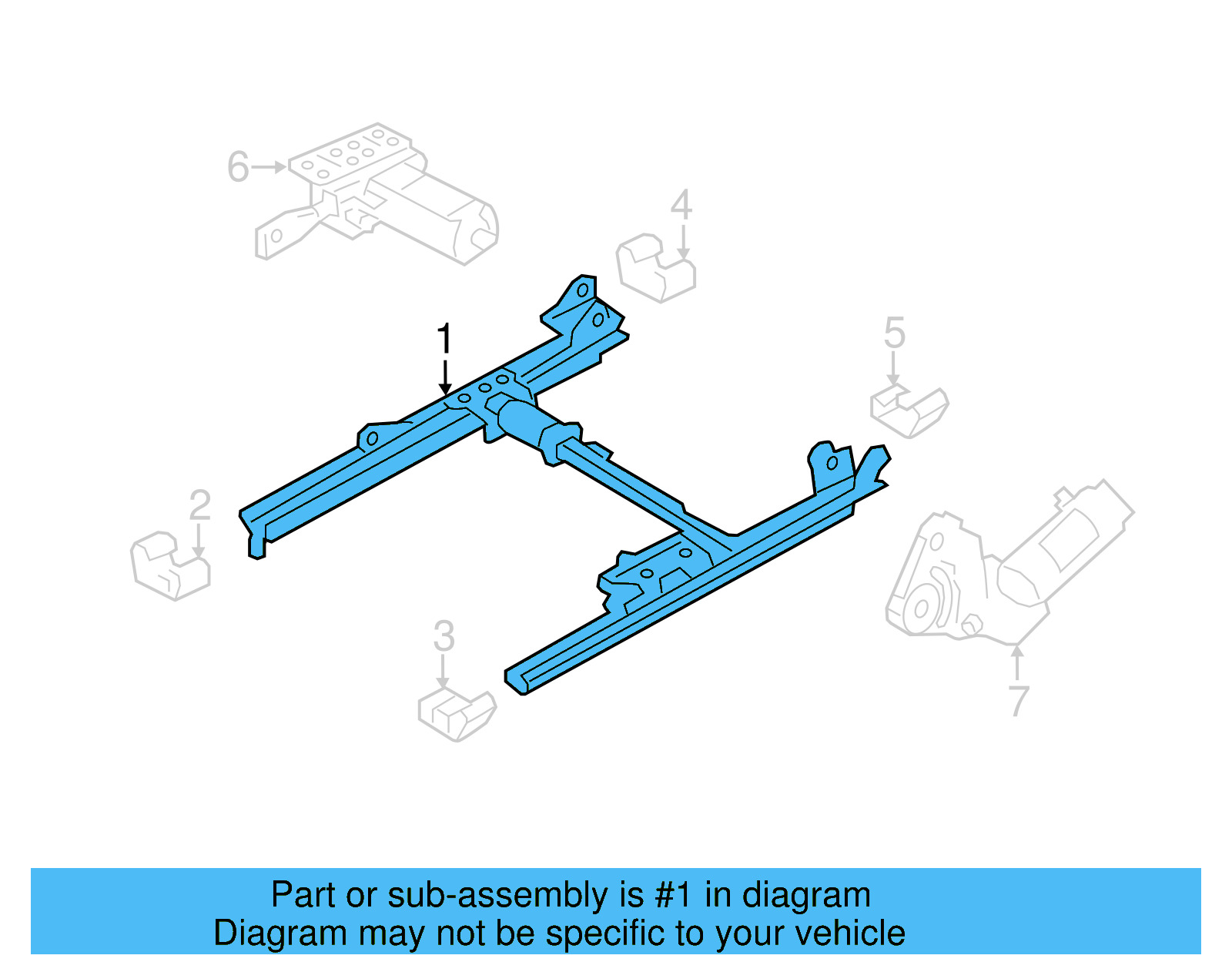 6
4
1
5
2
3
7

Part or sub-assembly is #1 in diagram
Diagram may not be specific to your vehicle