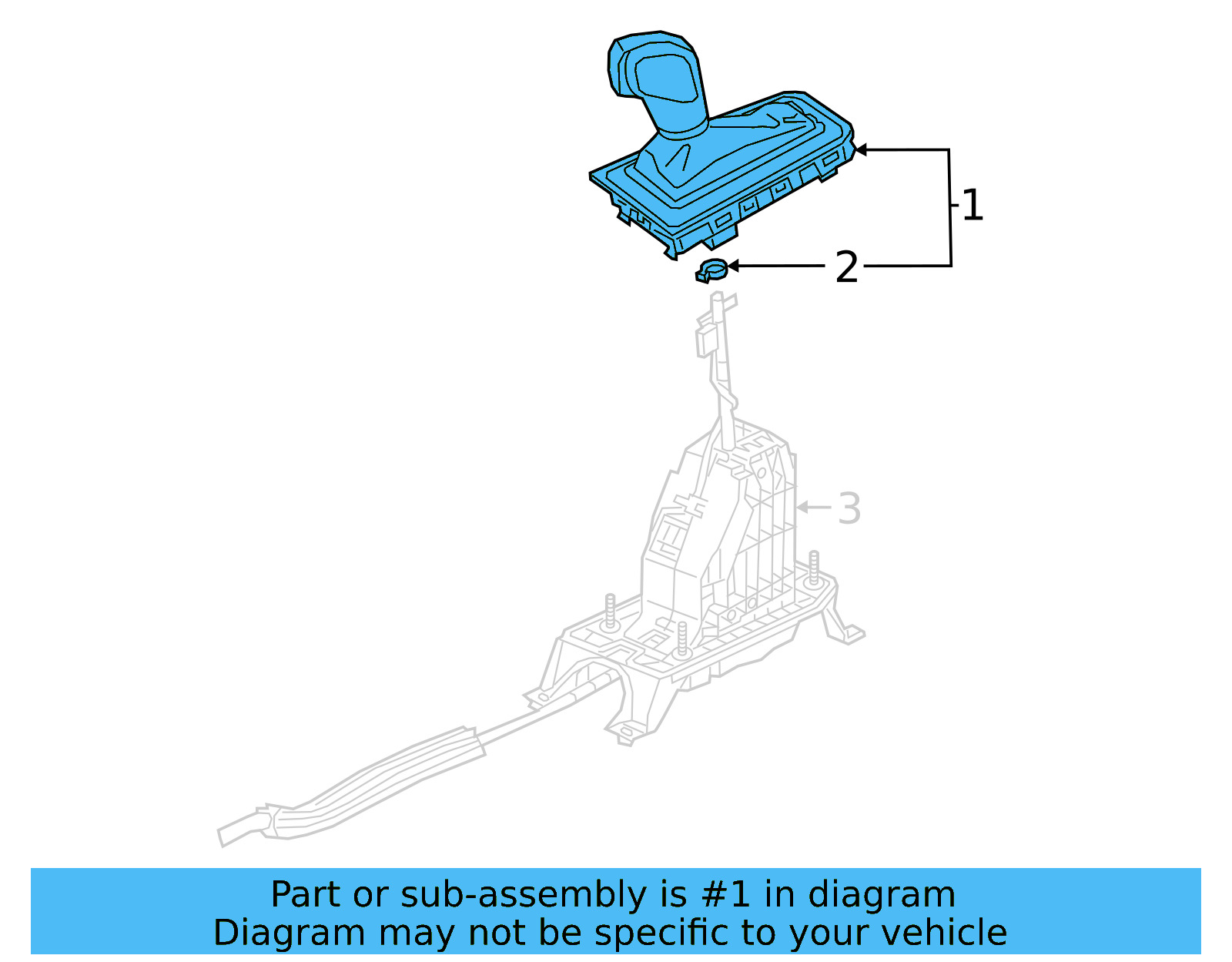 1
2
3

Part or sub-assembly is #1 in diagram
Diagram may not be specific to your vehicle