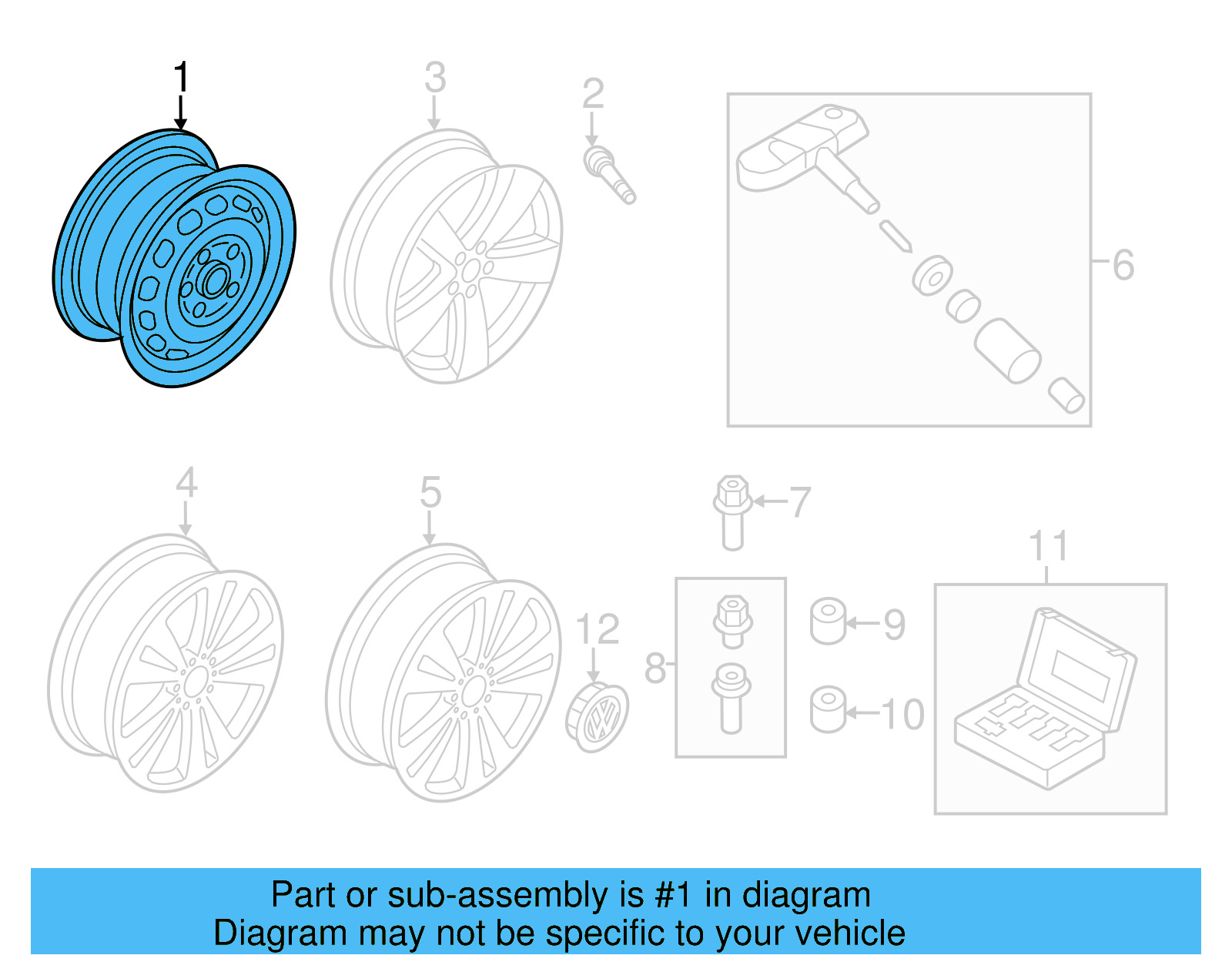 1
3
2
6
4
5
7
11
12
8
9
10

Part or sub-assembly is #1 in diagram
Diagram may not be specific to your vehicle