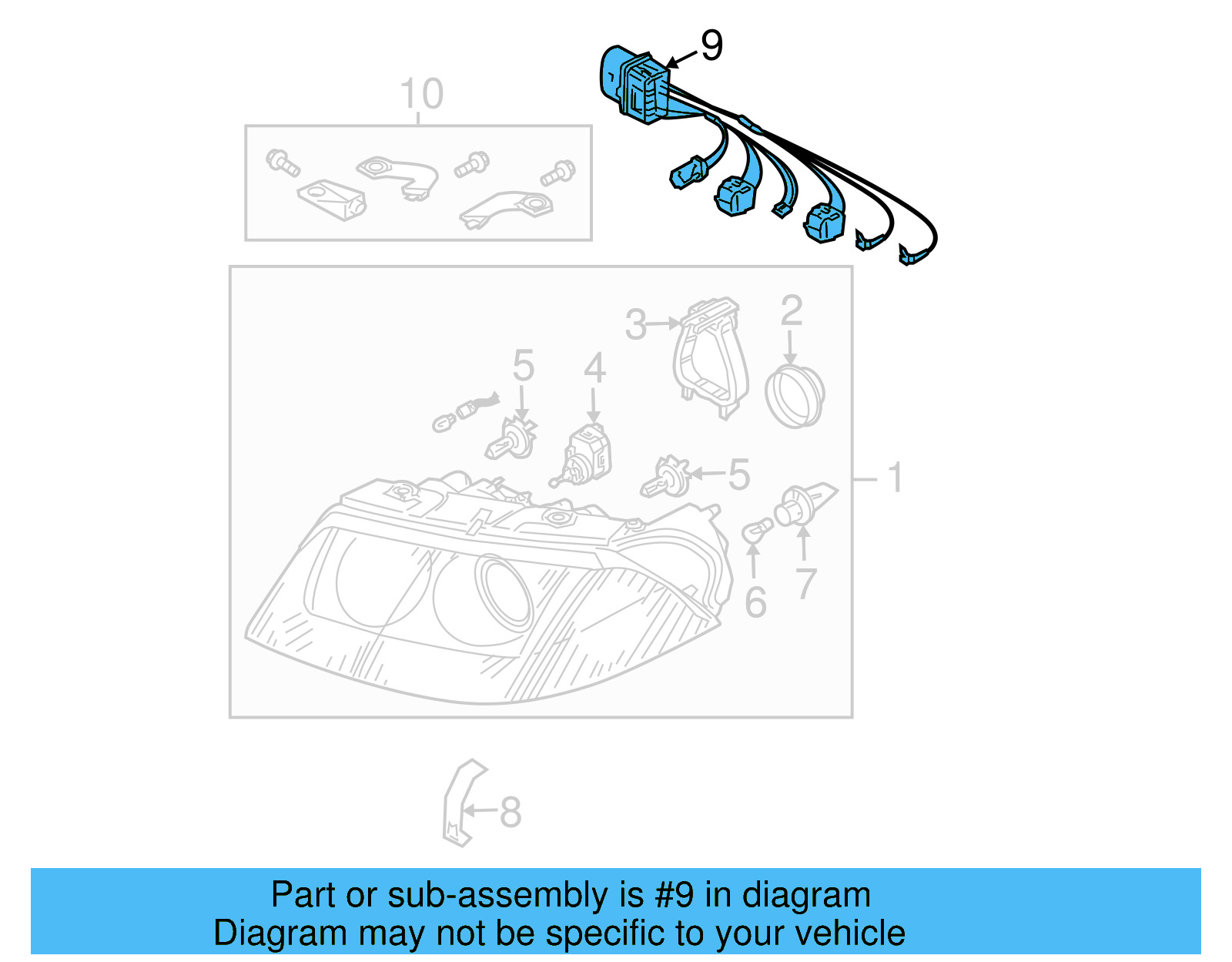 9
10
3
2
5
4
5
1
6
7
8

Part or sub-assembly is #9 in diagram
Diagram may not be specific to your vehicle