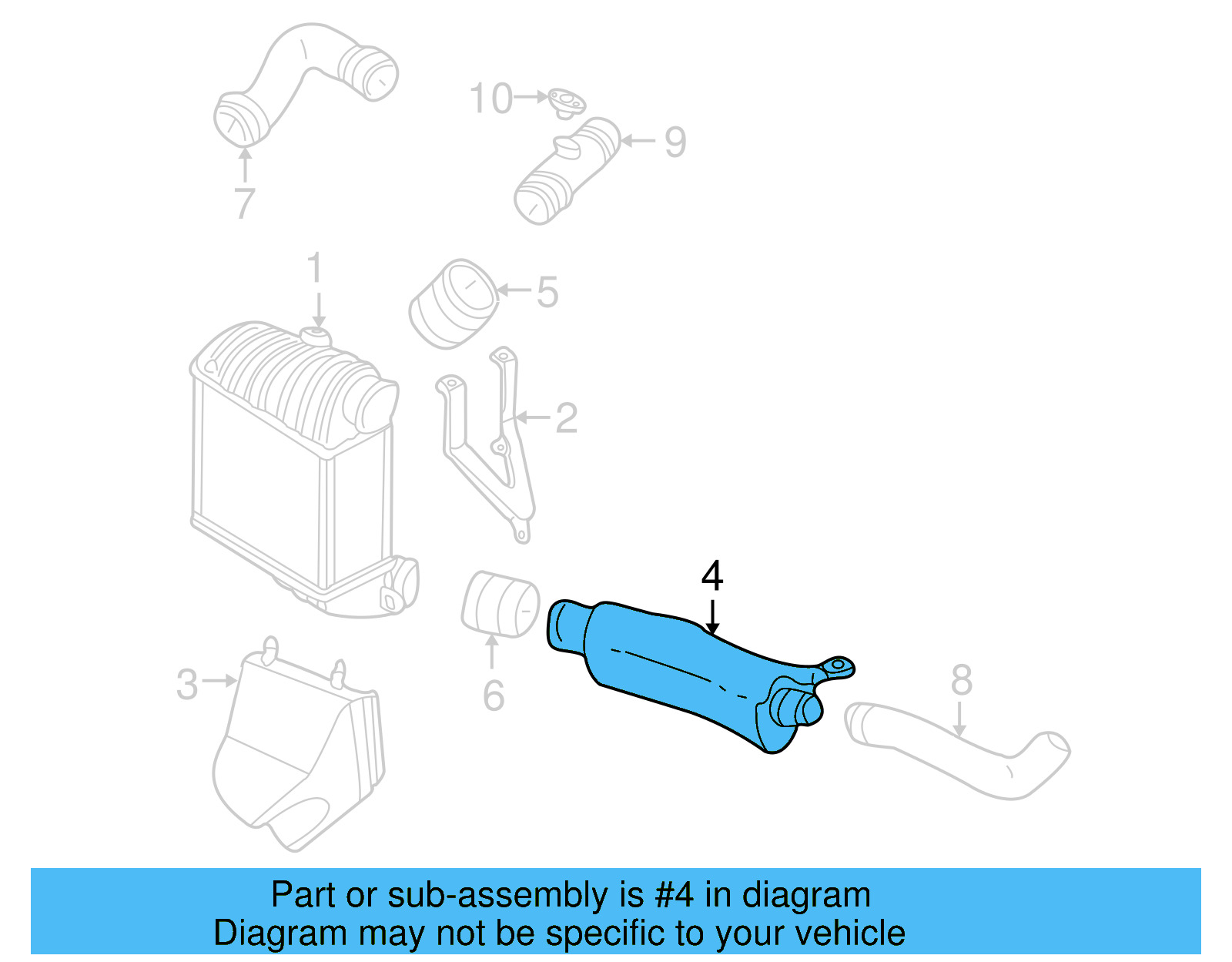 7
10
9
1
5
2
4
3
6
8
Part or sub-assembly is #4 in diagram
Diagram may not be specific to your vehicle