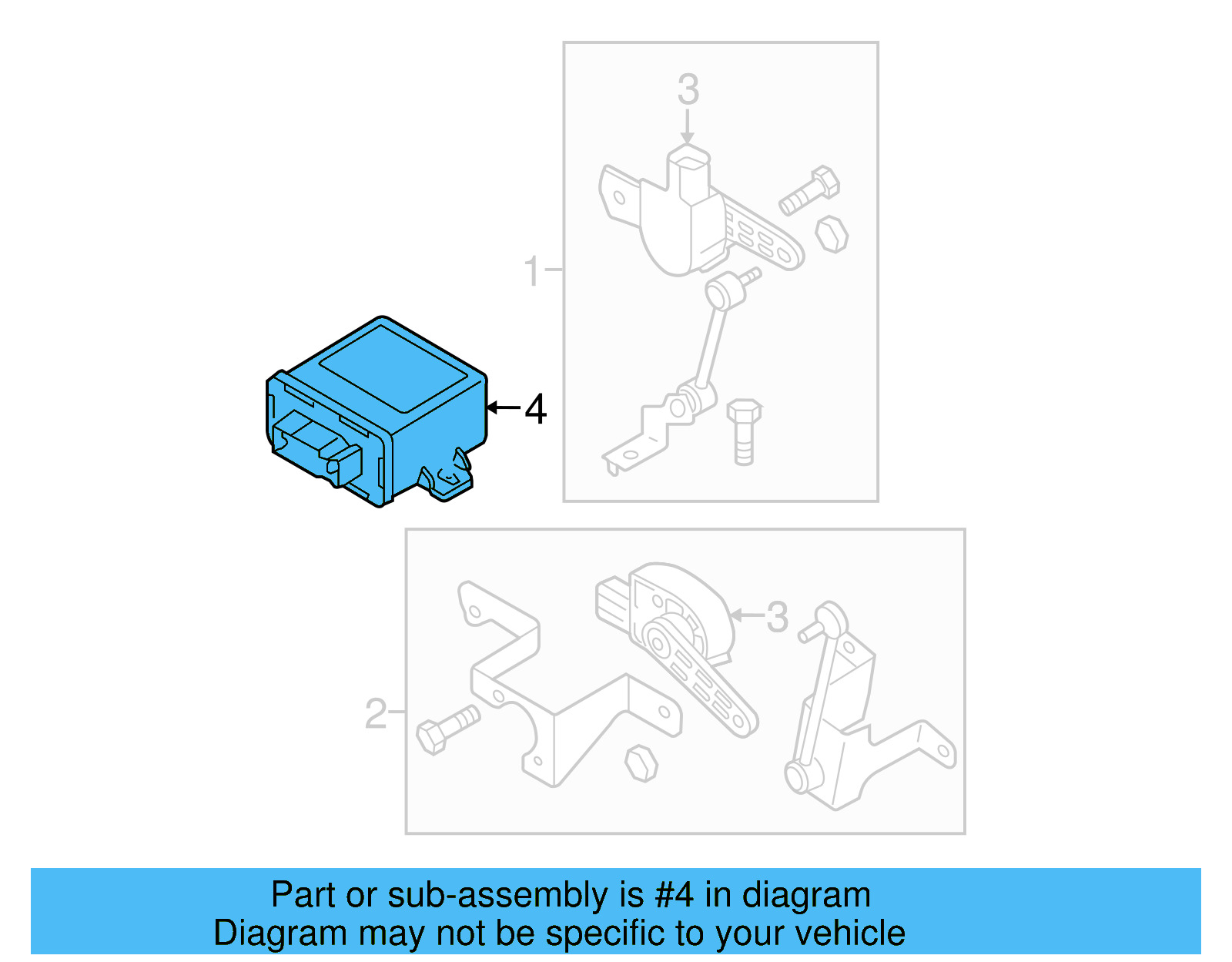 3
1
4
3
2
Part or sub-assembly is #4 in diagram
Diagram may not be specific to your vehicle