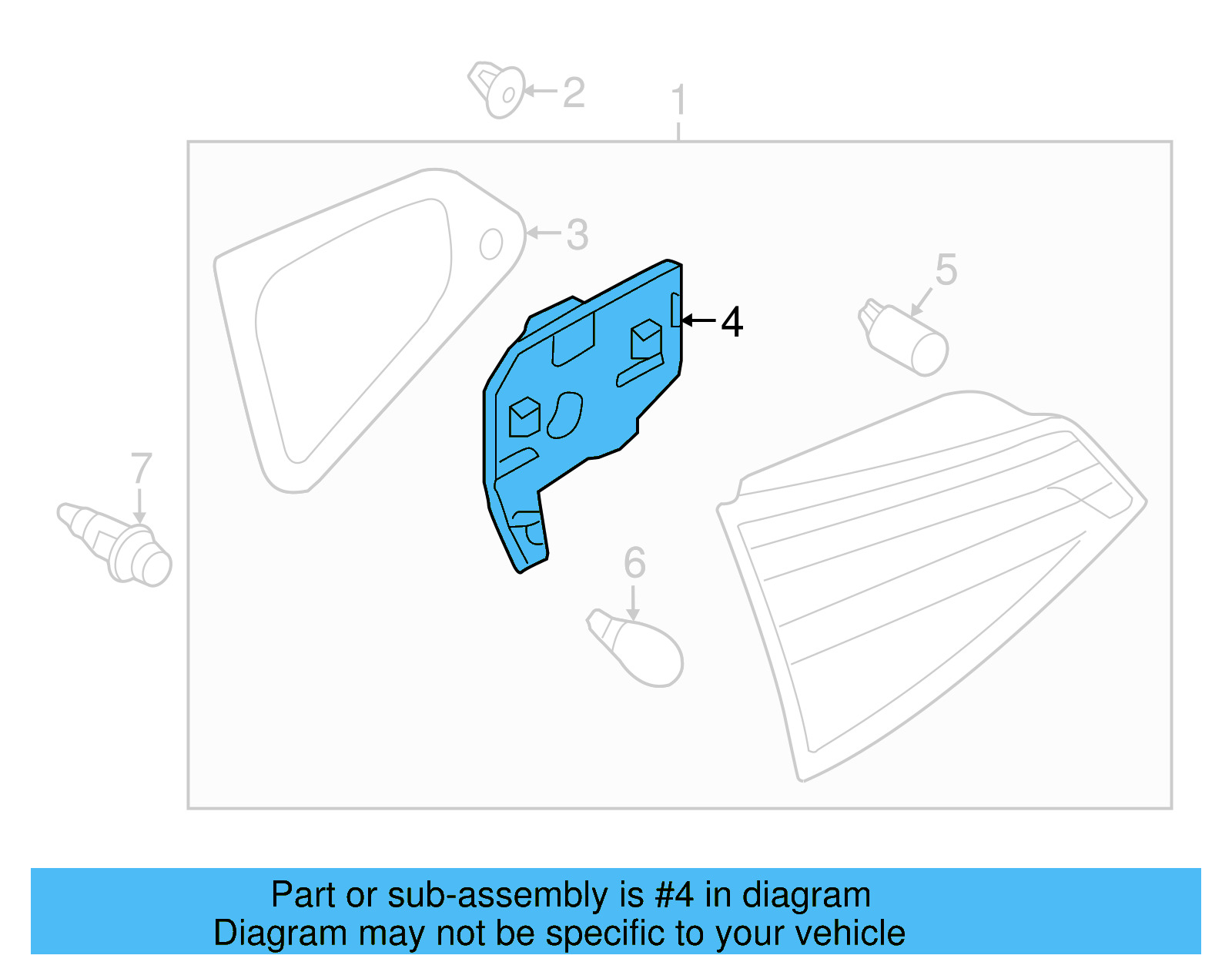 2
1
3
4
5
7
6

Part or sub-assembly is #4 in diagram
Diagram may not be specific to your vehicle