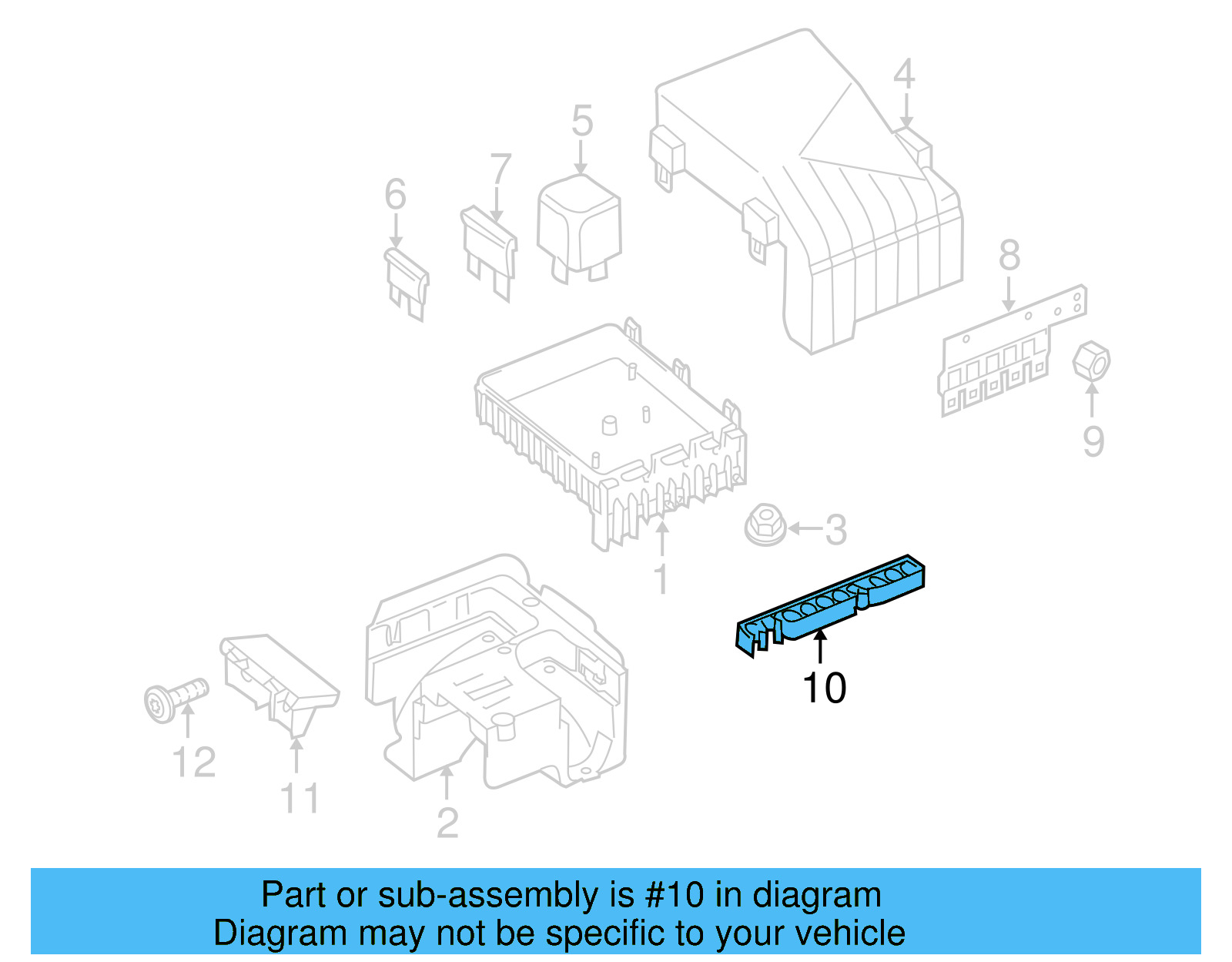 4
5
7
6
8
9
3
1
10
12
11
2

Part or sub-assembly is #10 in diagram
Diagram may not be specific to your vehicle