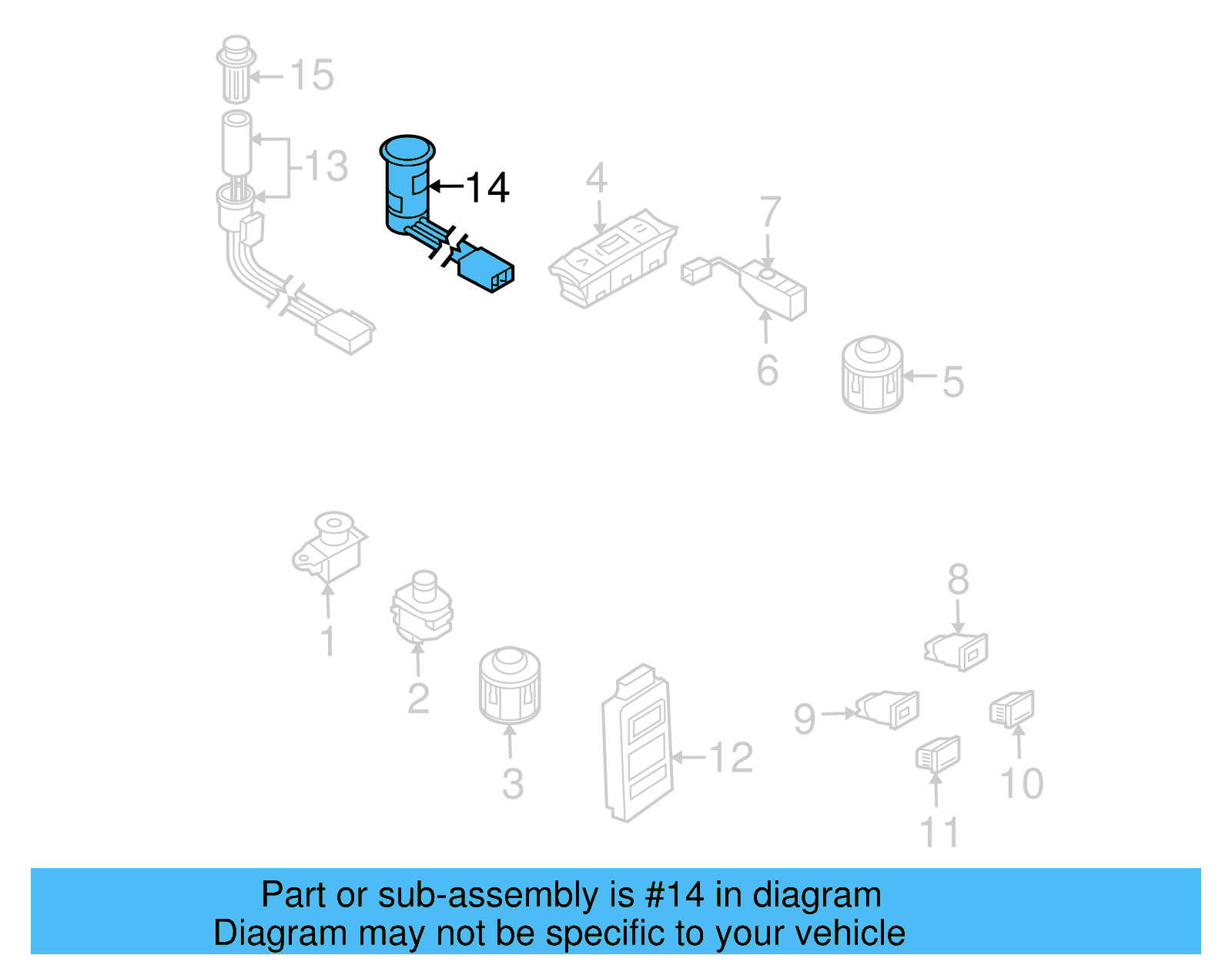 15
13
14
4
7
6
5
1
2
3
12
8
9
10
11

Part or sub-assembly is #14 in diagram
Diagram may not be specific to your vehicle