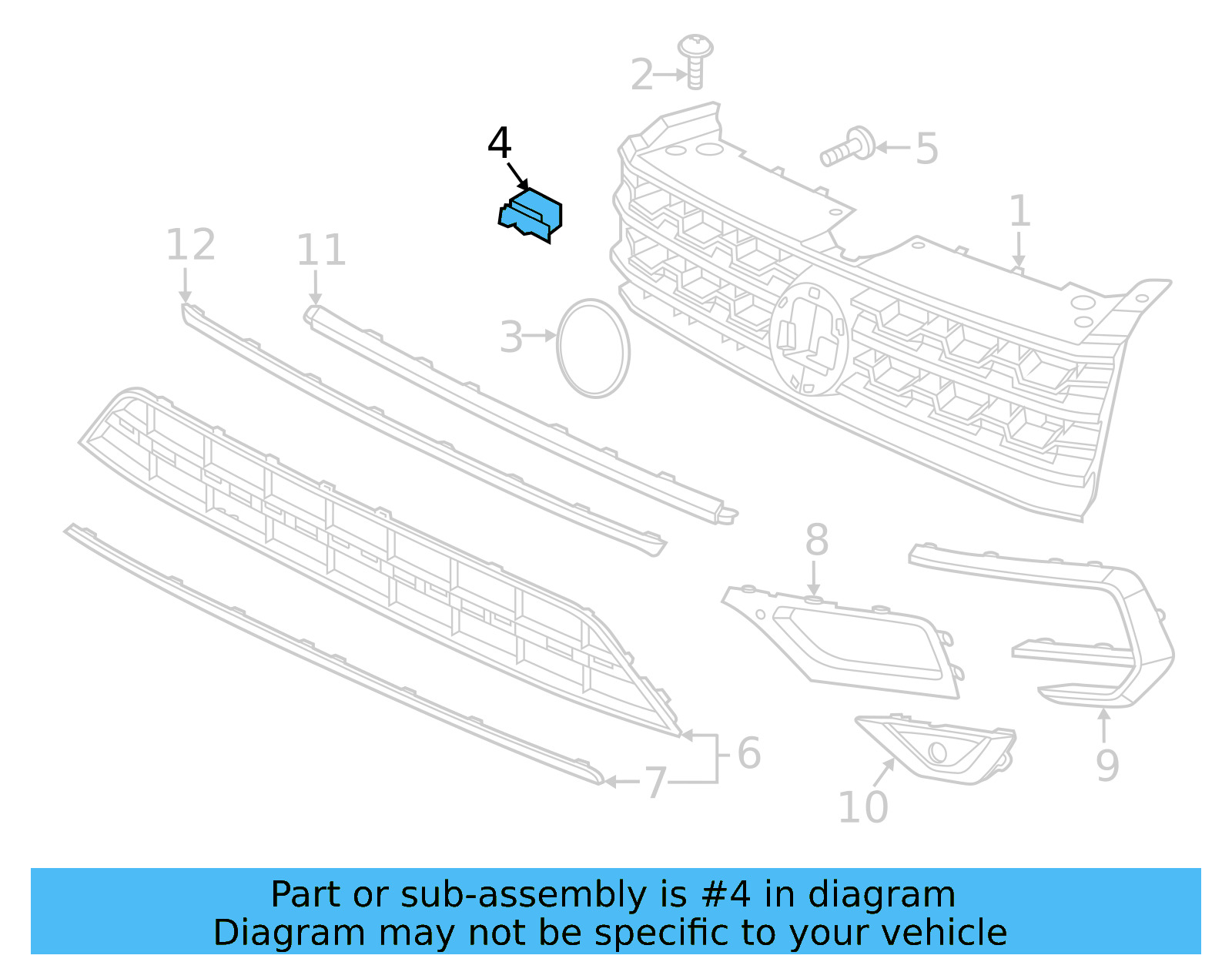 2
4
5
1
12
11
3
8
6
7
9
10

Part or sub-assembly is #4 in diagram
Diagram may not be specific to your vehicle