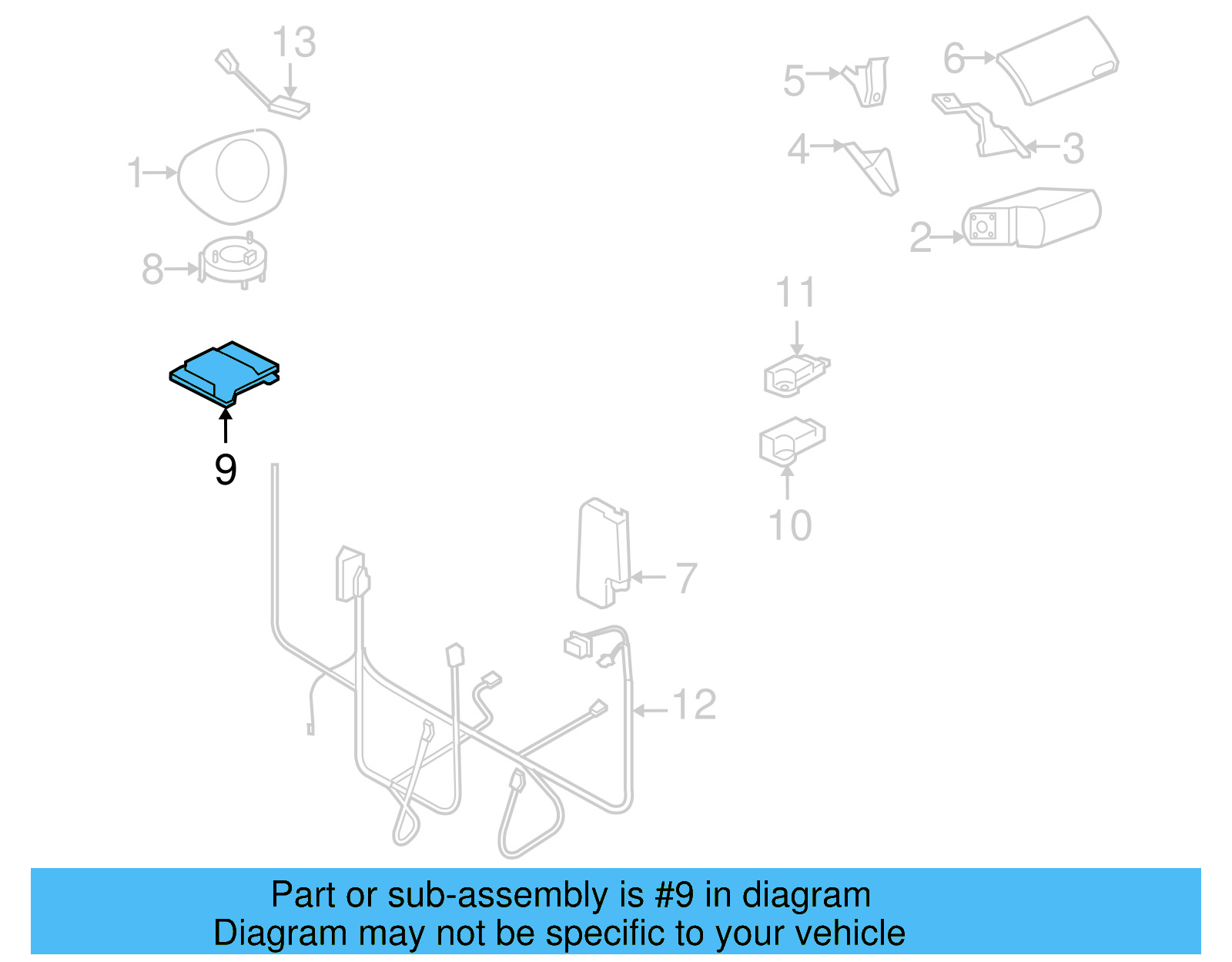 13
1
8
9
5
6
4
3
2
11
10
7
12

Part or sub-assembly is #9 in diagram
Diagram may not be specific to your vehicle