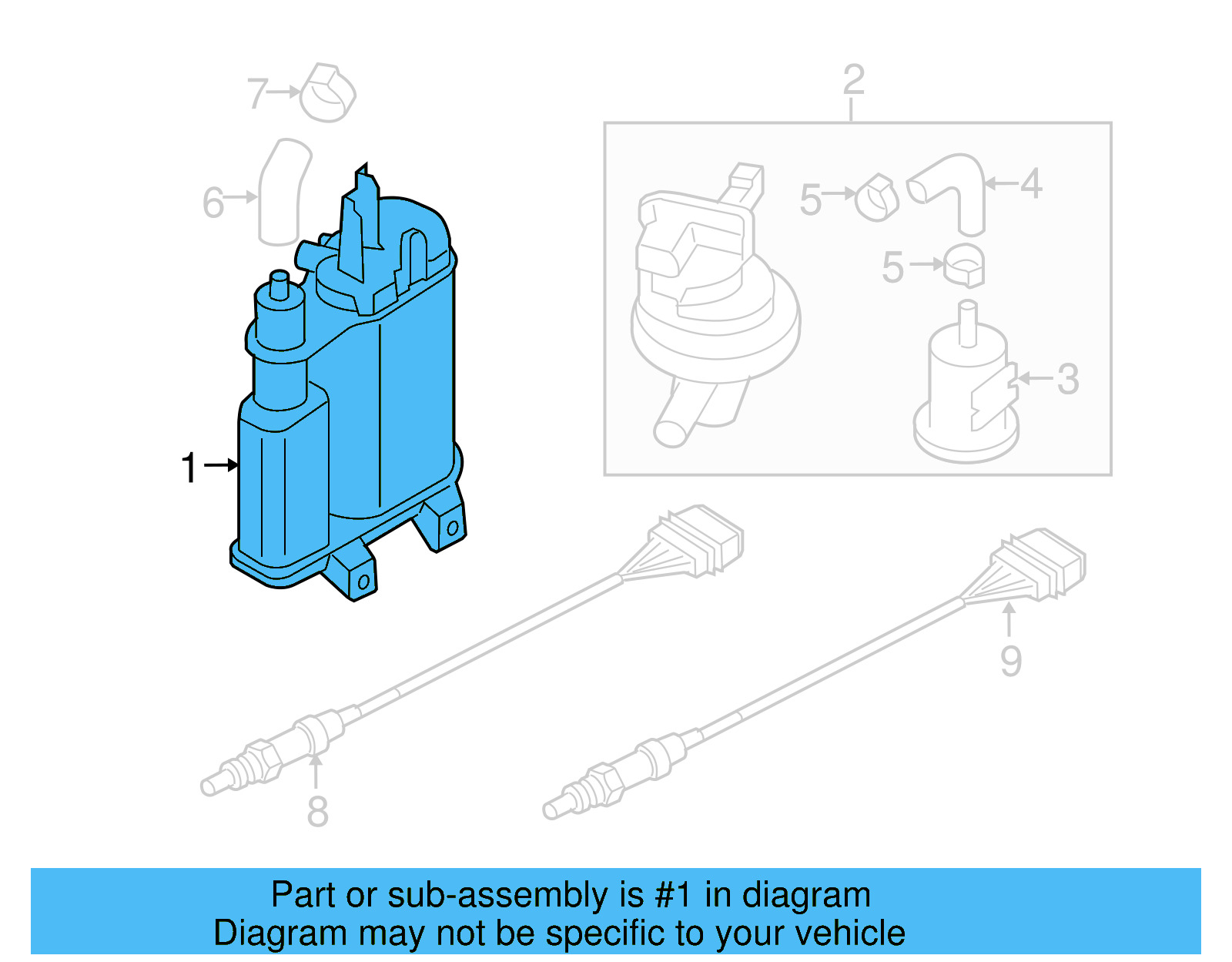 7
2
6
5
4
5
3
1
9
8

Part or sub-assembly is #1 in diagram
Diagram may not be specific to your vehicle