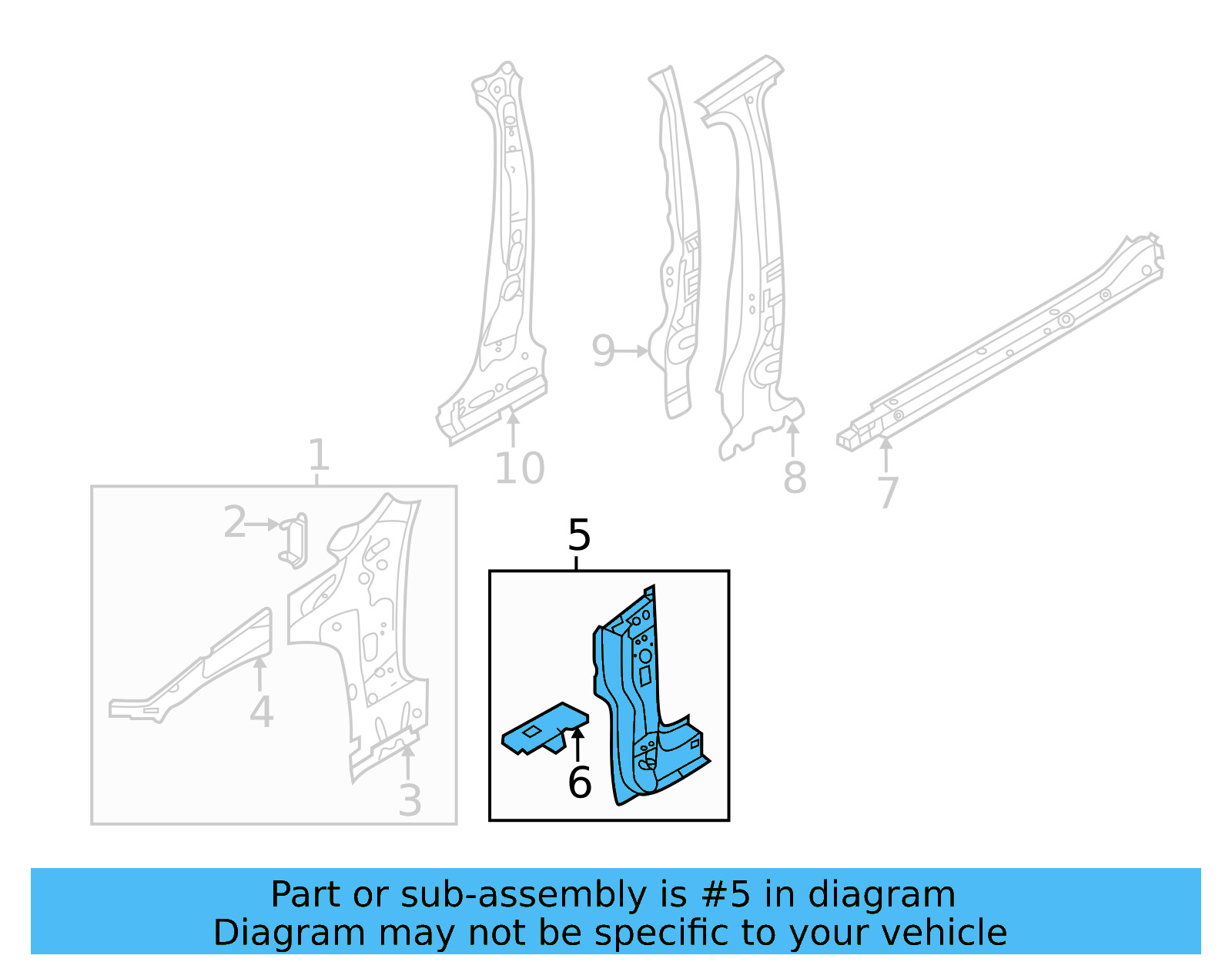 9
10
8
7
1
2
4
3
5
6

Part or sub-assembly is #5 in diagram
Diagram may not be specific to your vehicle