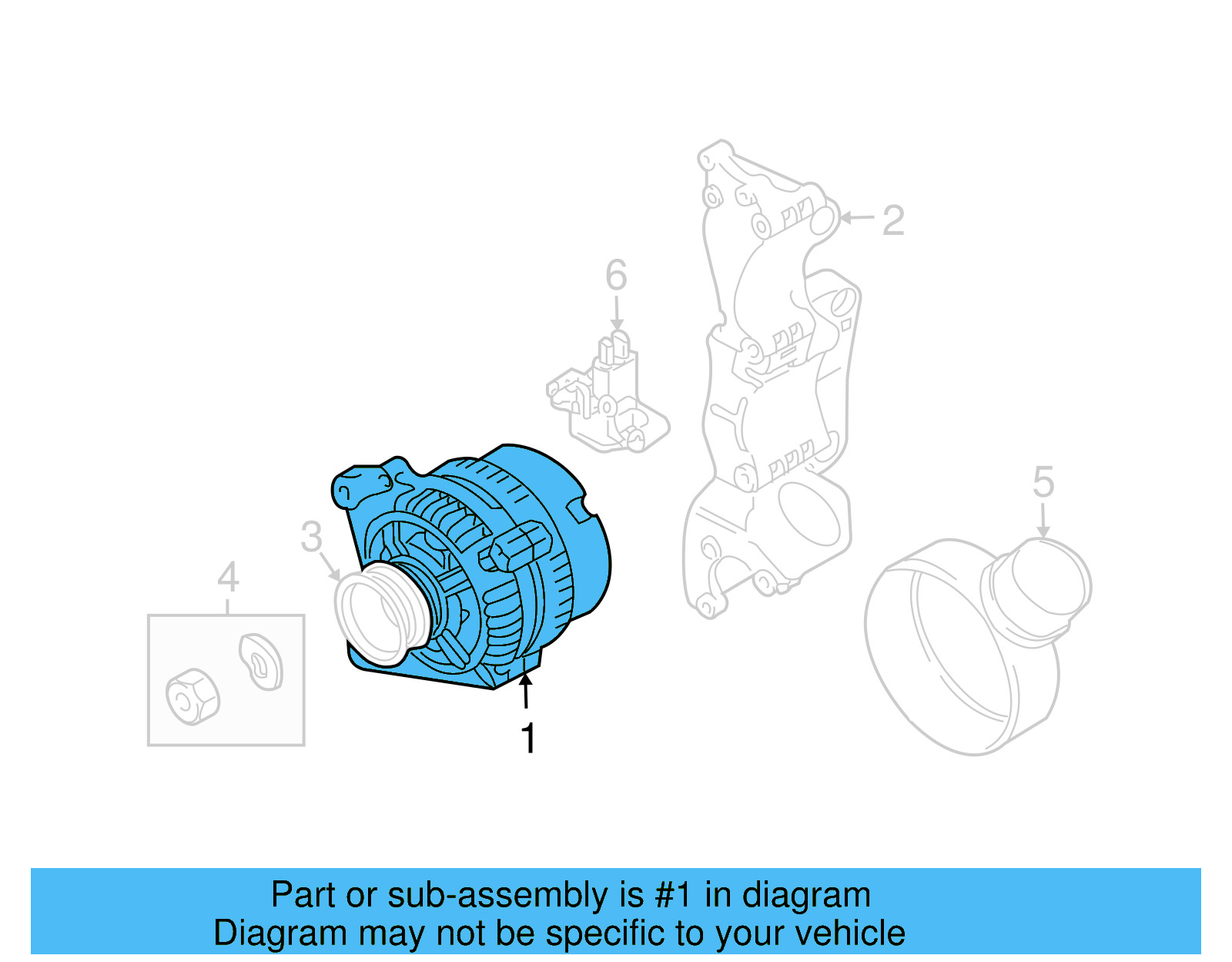 2

6

5

3

4

1

Part or sub-assembly is #1 in diagram
Diagram may not be specific to your vehicle