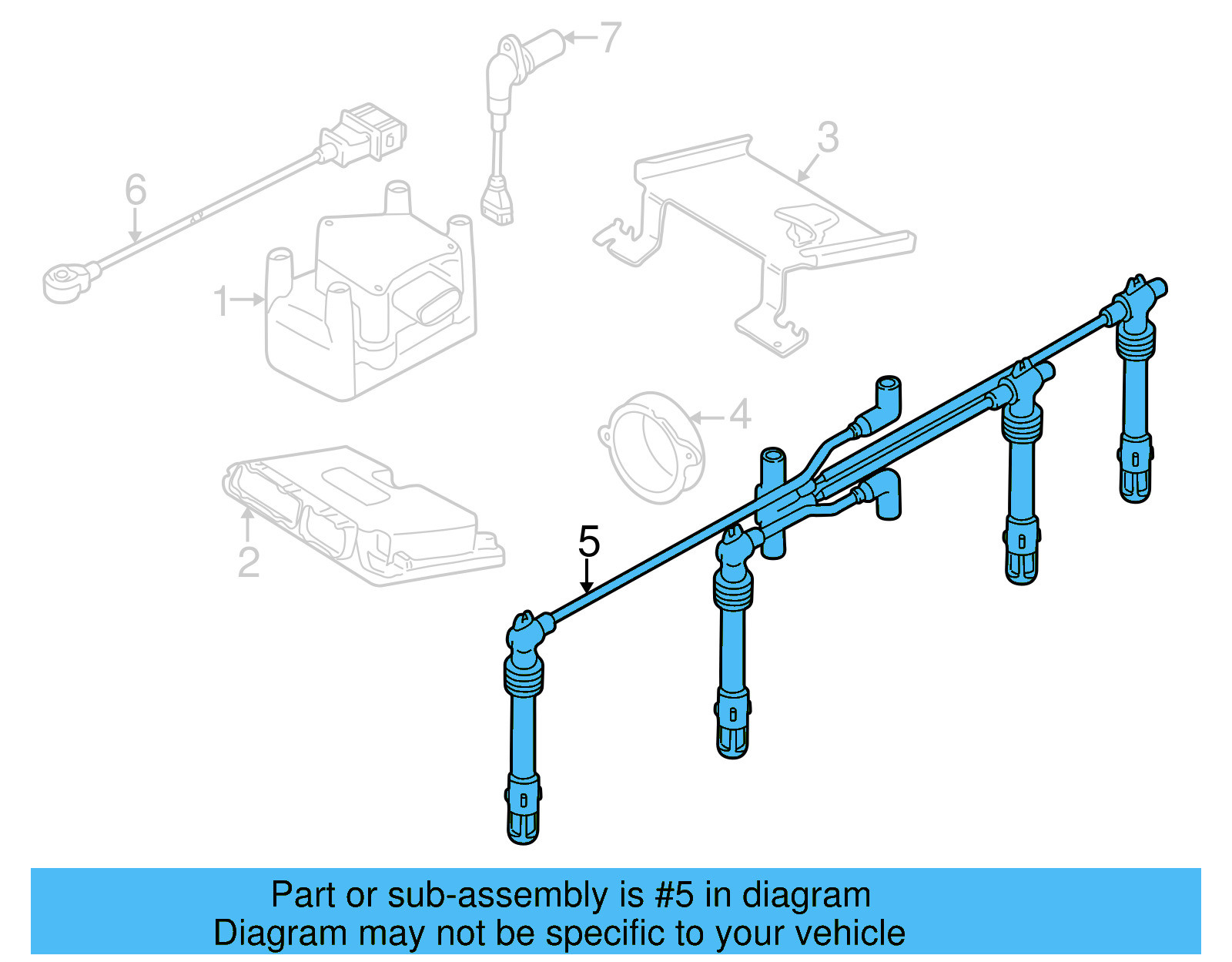 7
3
6
1
4
2
5

Part or sub-assembly is #5 in diagram
Diagram may not be specific to your vehicle