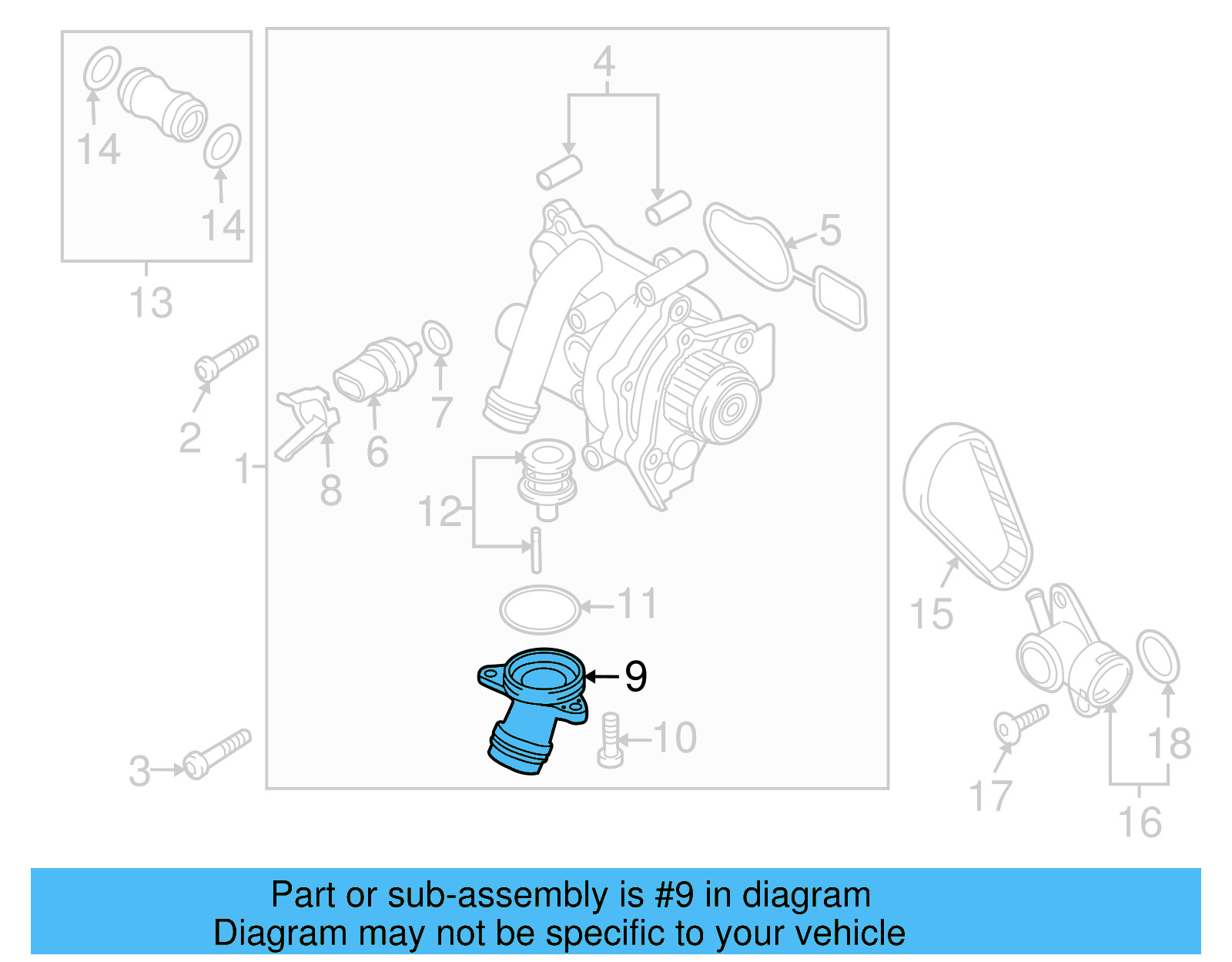 14
14
13
4
5
2
7
6
1
8
12
11
9
10
3
15
17
18
16

Part or sub-assembly is #9 in diagram
Diagram may not be specific to your vehicle